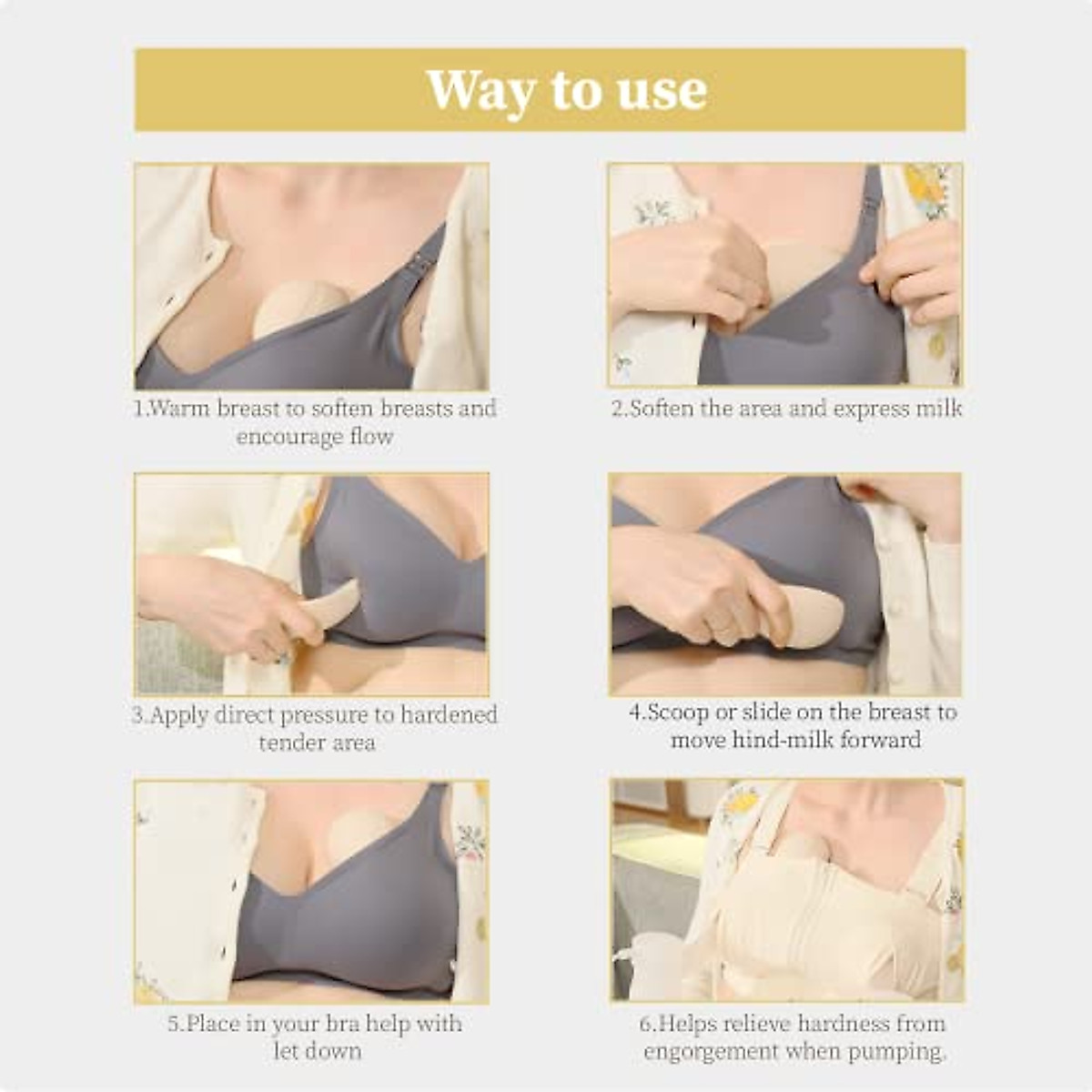 Way to use

1.Warm breast to soften breasts and encourage flow

2.Soften the area and express milk

3.Apply direct pressure to hardened tender area

4.Scoop or slide on the breast to move hind-milk forward

5.Place in your bra help with let down

6.Helps relieve hardness from engorgement when pumping.