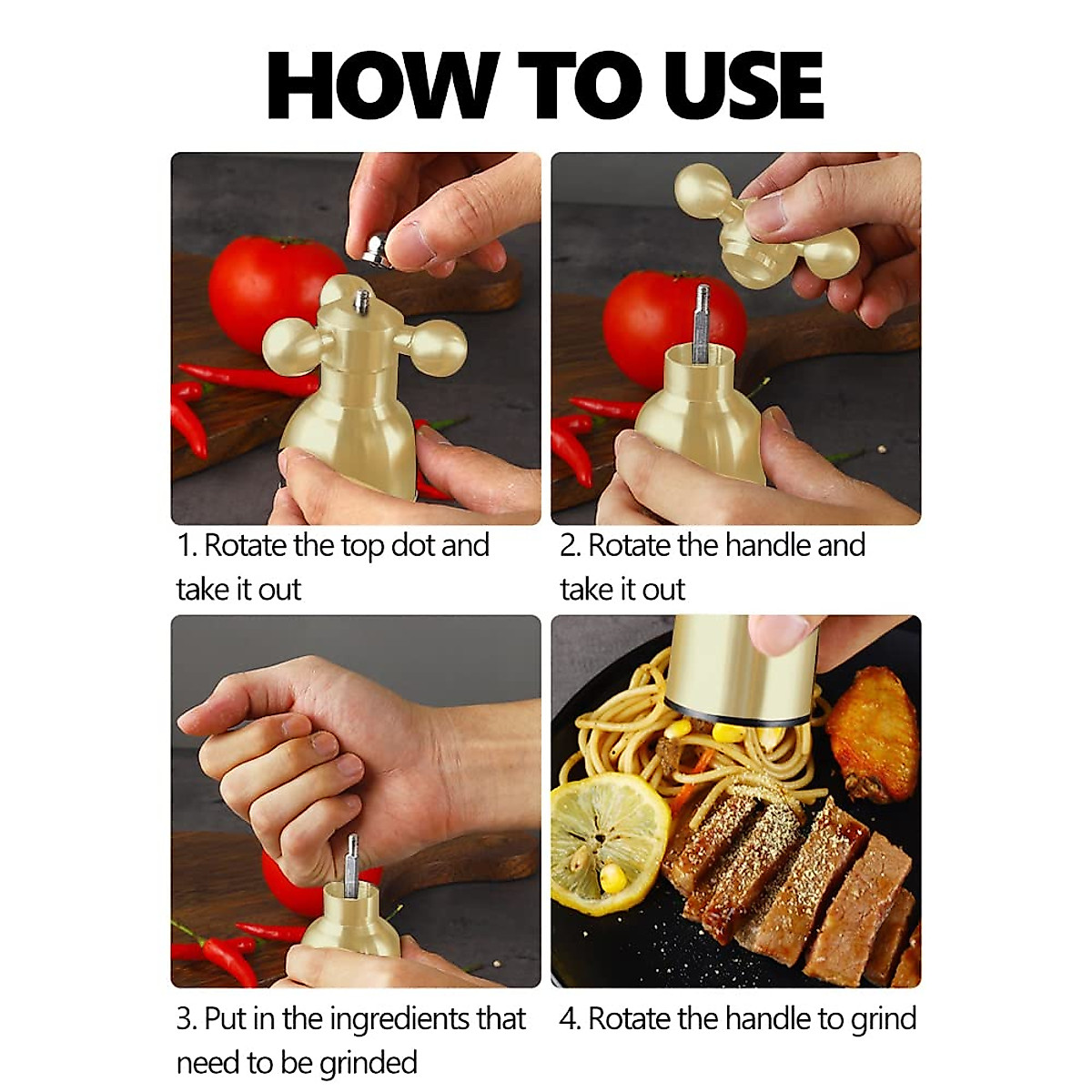 HOW TO USE

1. Rotate the top dot and take it out

2. Rotate the handle and take it out

3. Put in the ingredients that need to be grinded

4. Rotate the handle to grind