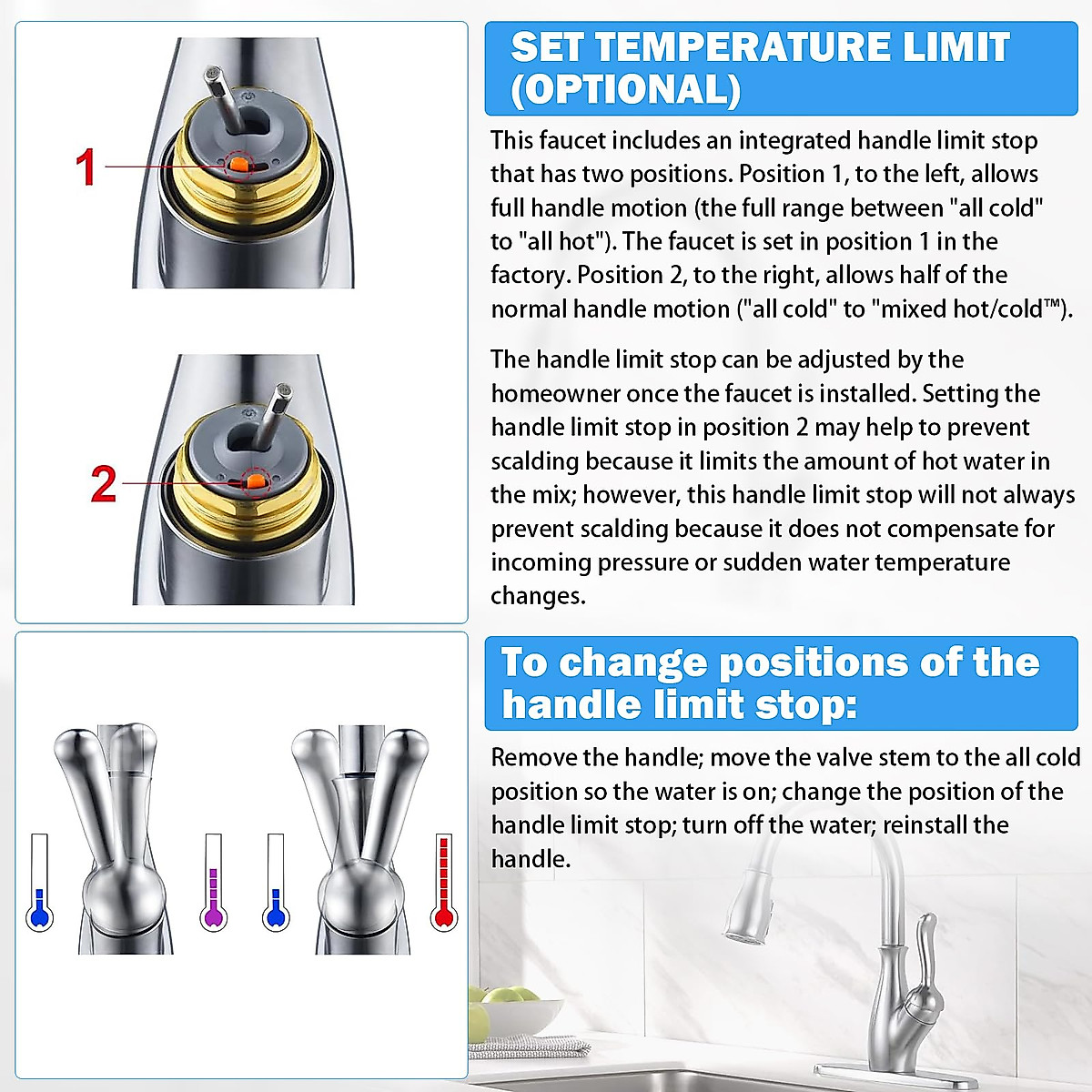 1

2

SET TEMPERATURE LIMIT (OPTIONAL)

This faucet includes an integrated handle limit stop that has two positions. Position 1, to the left, allows full handle motion (the full range between "all cold" to "all hot"). The faucet is set in position 1 in the factory. Position 2, to the right, allows half of the normal handle motion ("all cold" to "mixed hot/cold™).

The handle limit stop can be adjusted by the homeowner once the faucet is installed. Setting the handle limit stop in position 2 may help to prevent scalding because it limits the amount of hot water in the mix; however, this handle limit stop will not always prevent scalding because it does not compensate for incoming pressure or sudden water temperature changes.

To change positions of the handle limit stop:

Remove the handle; move the valve stem to the all cold position so the water is on; change the position of the handle limit stop; turn off the water; reinstall the handle.