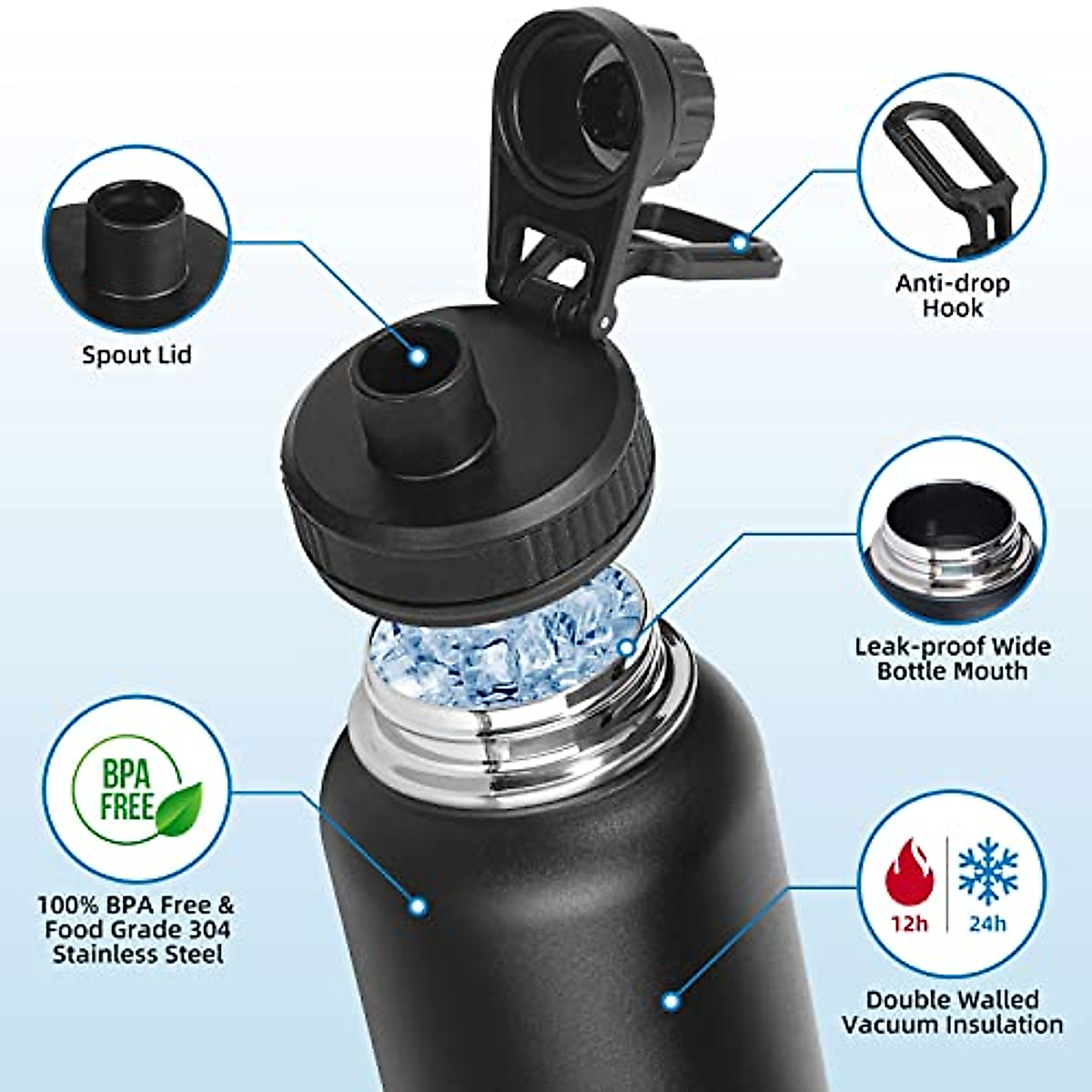 Spout Lid

Anti-drop Hook

Leak-proof Wide Bottle Mouth

BPA FREE

100% BPA Free & Food Grade 304 Stainless Steel

12h

24h

Double Walled Vacuum Insulation