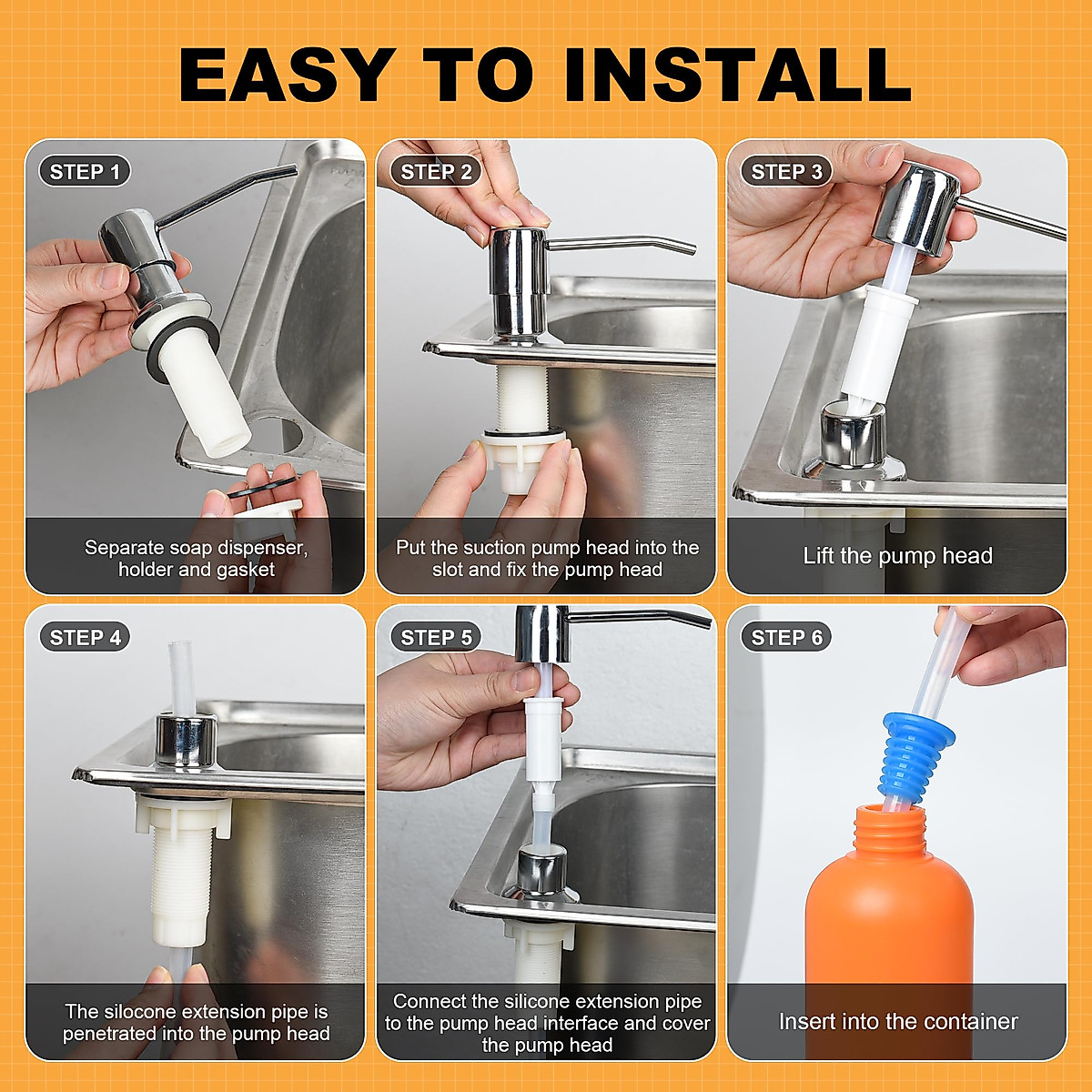 EASY TO INSTALL

STEP 1

Separate soap dispenser, holder and gasket

STEP 2

Put the suction pump head into the slot and fix the pump head

STEP 3

Lift the pump head

STEP 4

The silocone extension pipe is penetrated into the pump head

STEP 5

Connect the silicone extension pipe to the pump head interface and cover the pump head

STEP 6

Insert into the container