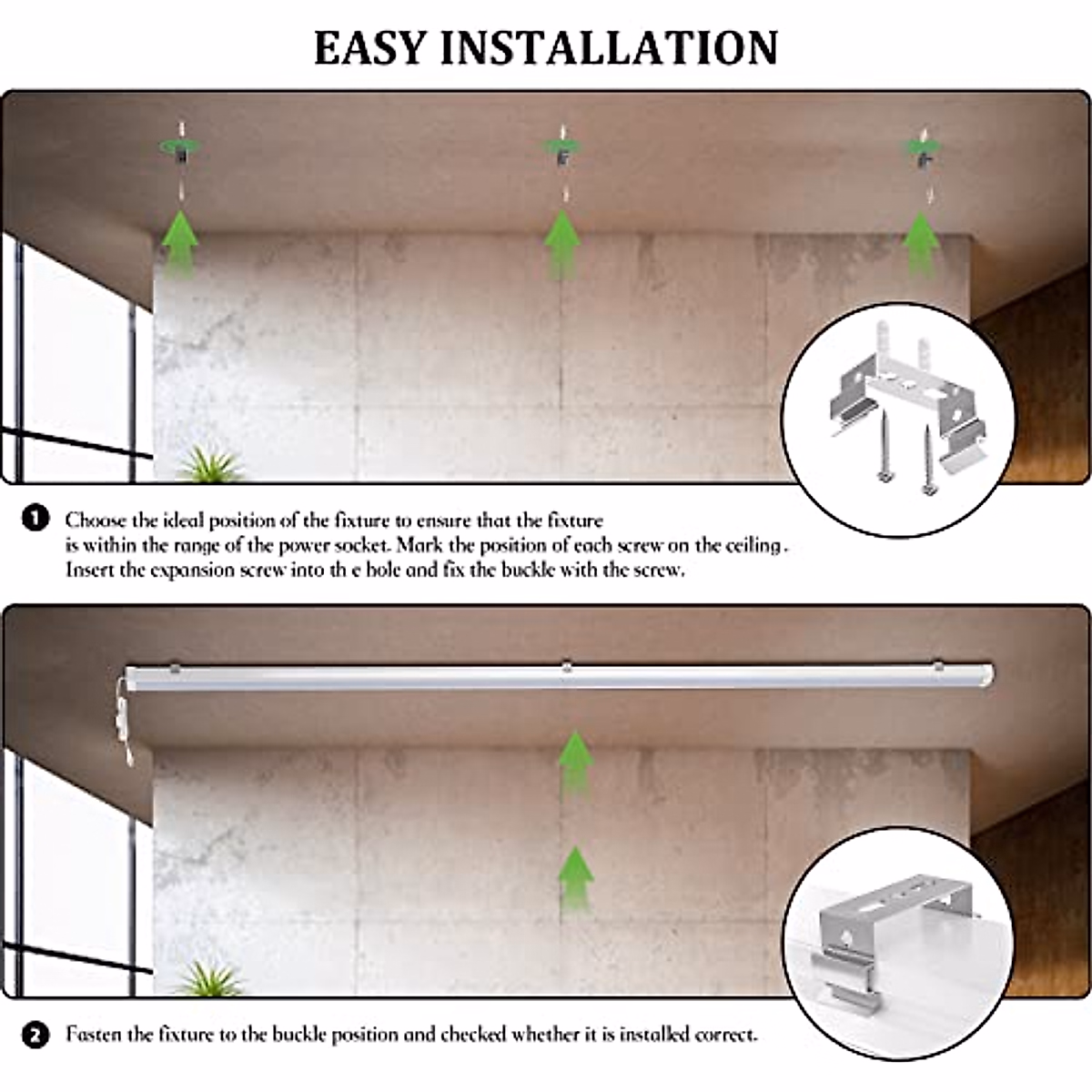 EASY INSTALLATION

1 Choose the ideal position of the fixture to ensure that the fixture is within the range of the power socket. Mark the position of each screw on the ceiling. Insert the expansion screw into th e hole and fix the buckle with the screw.

2 Fasten the fixture to the buckle position and checked whether it is installed correct.