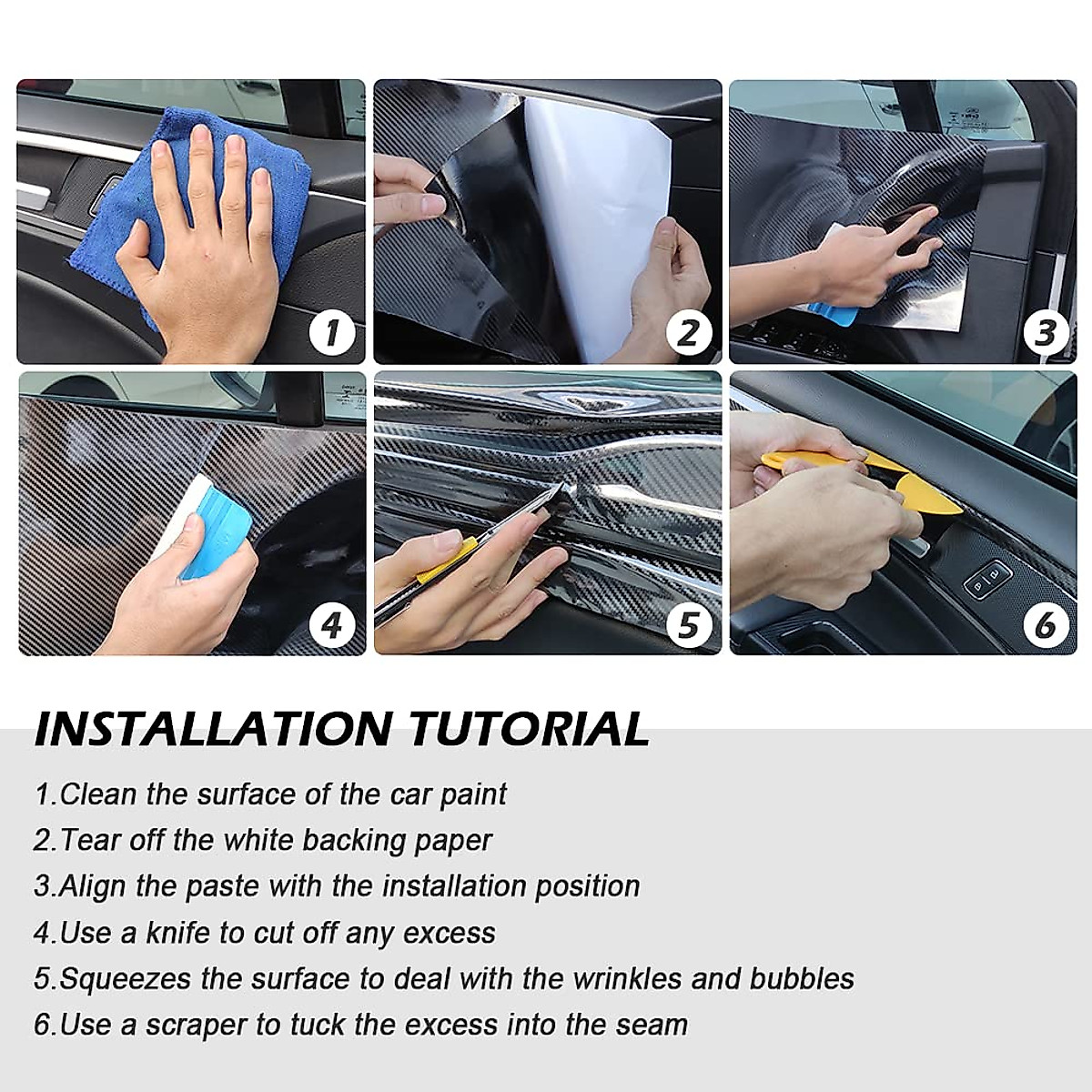 1

2

3

4

5

6

INSTALLATION TUTORIAL

1.Clean the surface of the car paint

2.Tear off the white backing paper

3.Align the paste with the installation position

4.Use a knife to cut off any excess

5.Squeezes the surface to deal with the wrinkles and bubbles

6.Use a scraper to tuck the excess into the seam