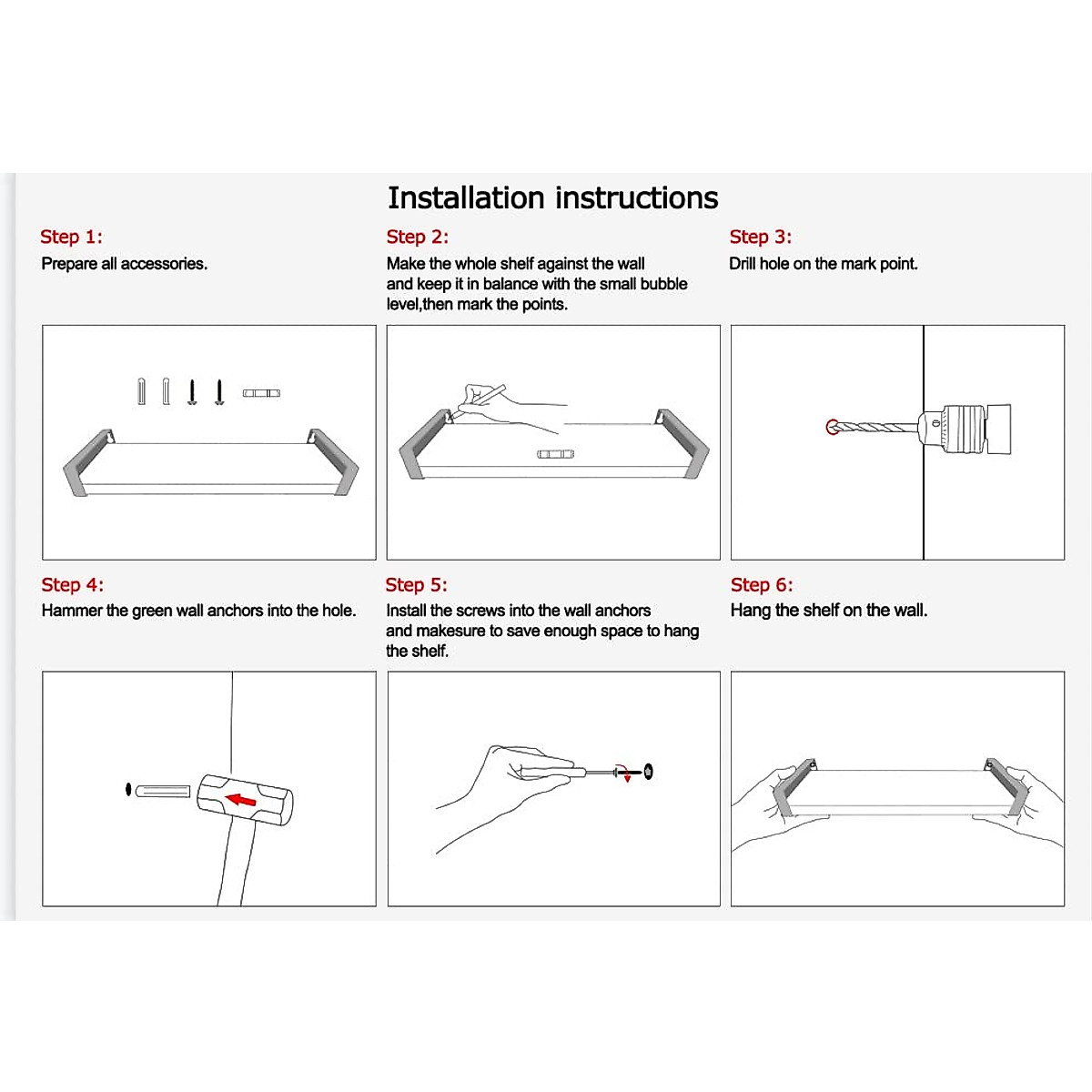 Installation instructions

Step 1:
Prepare all accessories.

Step 2:
Make the whole shelf against the wall and keep it in balance with the small bubble level,then mark the points.

Step 3:
Drill hole on the mark point.

Step 4:
Hammer the green wall anchors into the hole.

Step 5:
Install the screws into the wall anchors and makesure to save enough space to hang the shelf.

Step 6:
Hang the shelf on the wall.