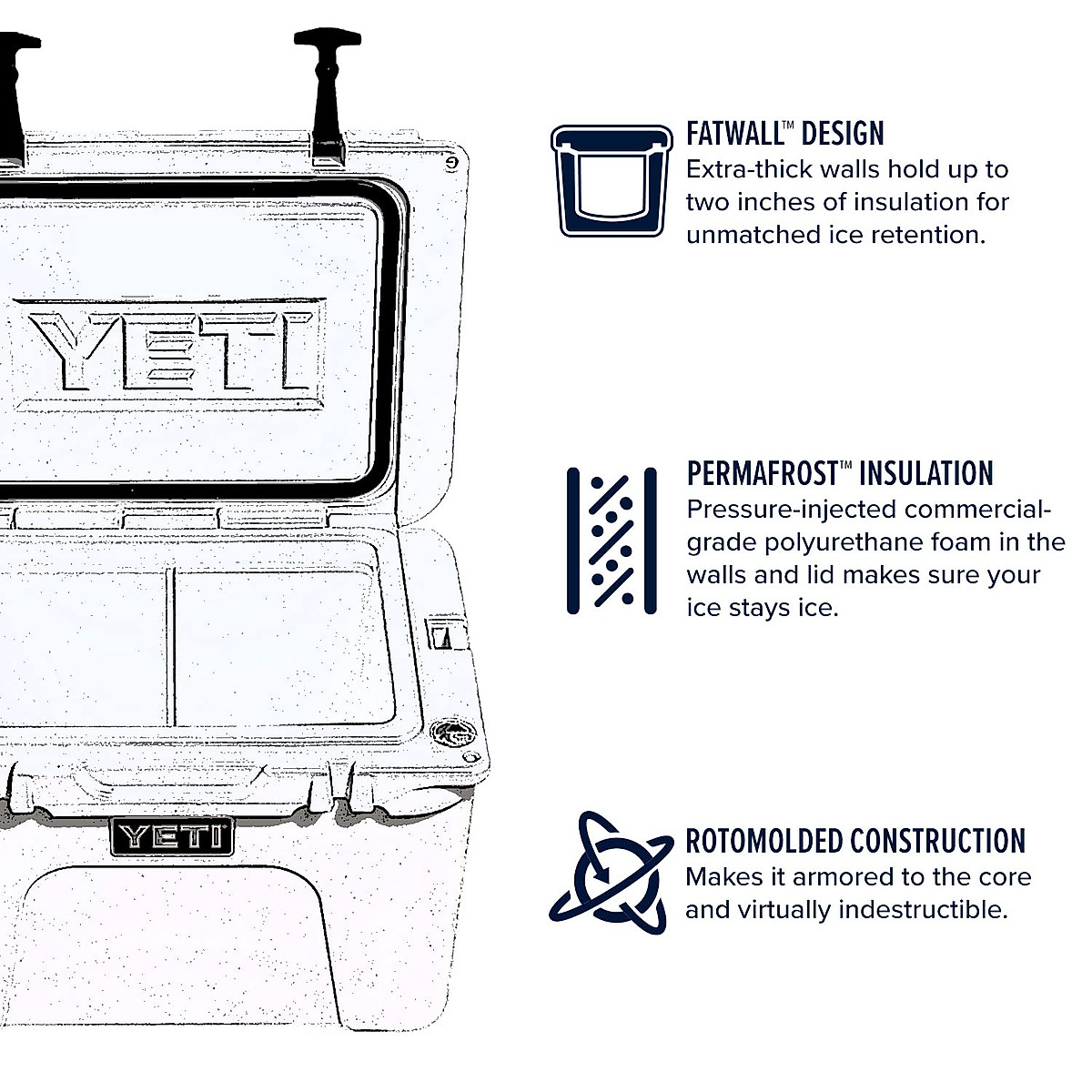 YETI

YETI

FATWALL™ DESIGN
Extra-thick walls hold up to two inches of insulation for unmatched ice retention.

PERMAFROST™ INSULATION
Pressure-injected commercial-grade polyurethane foam in the walls and lid makes sure your ice stays ice.

ROTOMOLDED CONSTRUCTION
Makes it armored to the core and virtually indestructible.