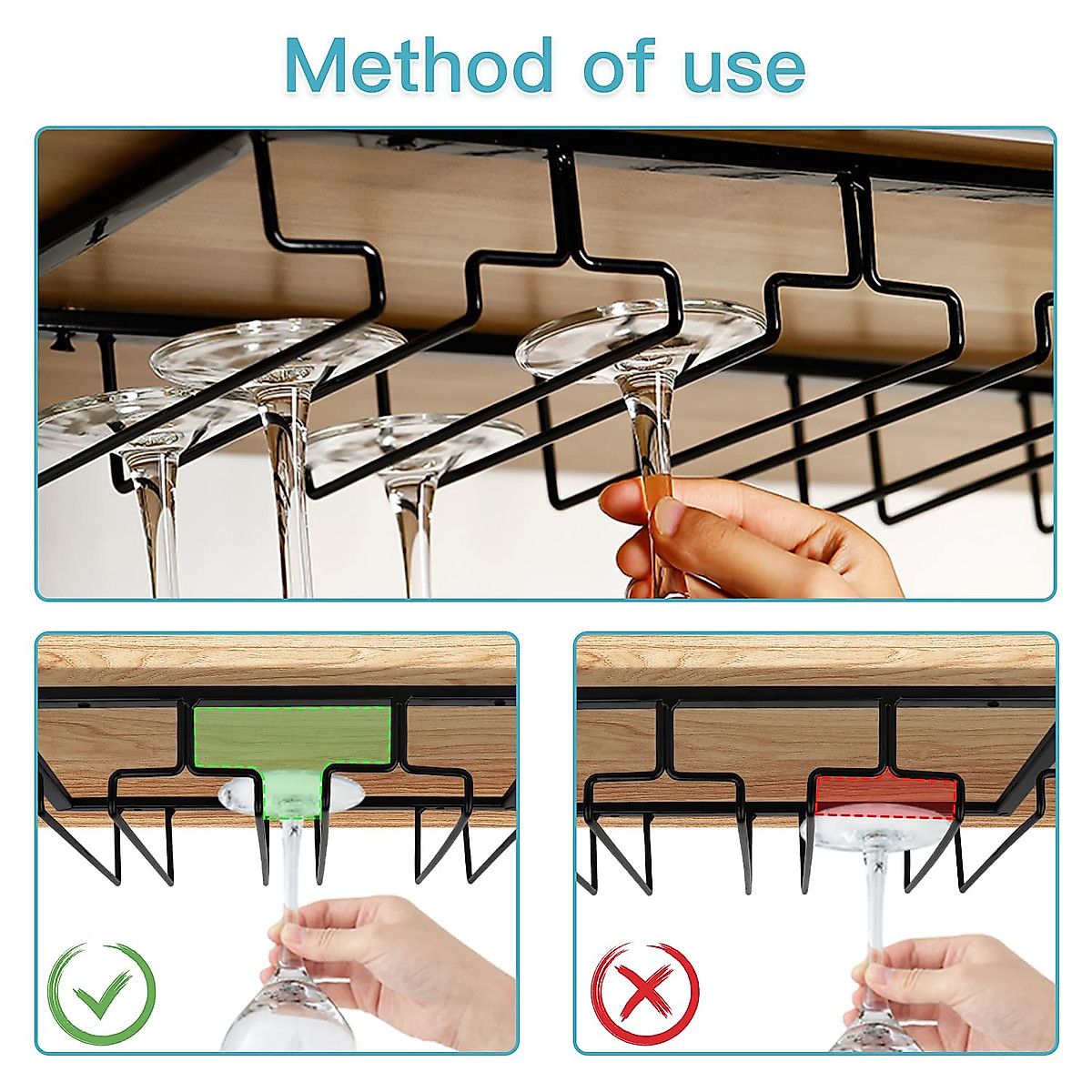 Method of use