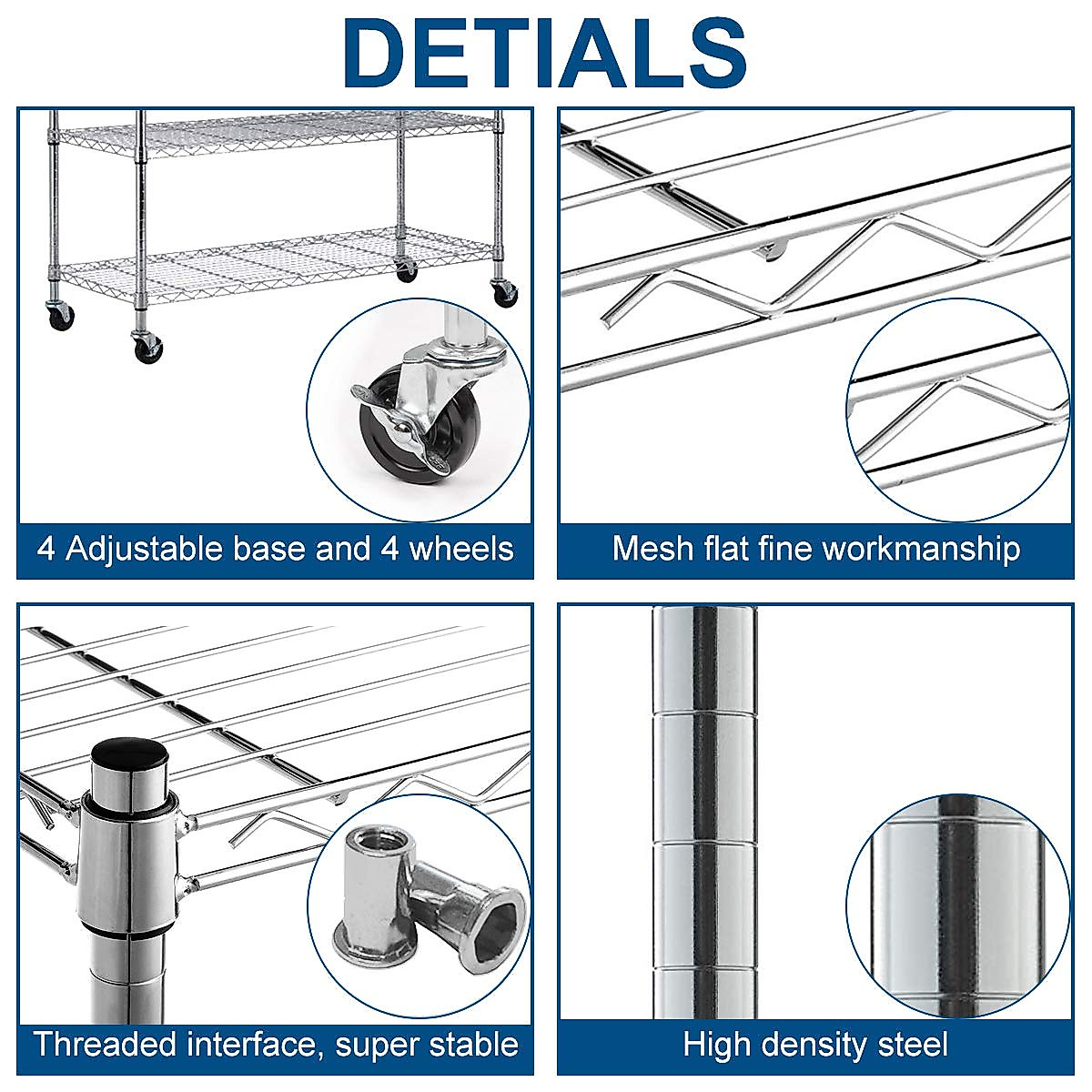 DETIALS

4 Adjustable base and 4 wheels

Mesh flat fine workmanship

Threaded interface, super stable

High density steel