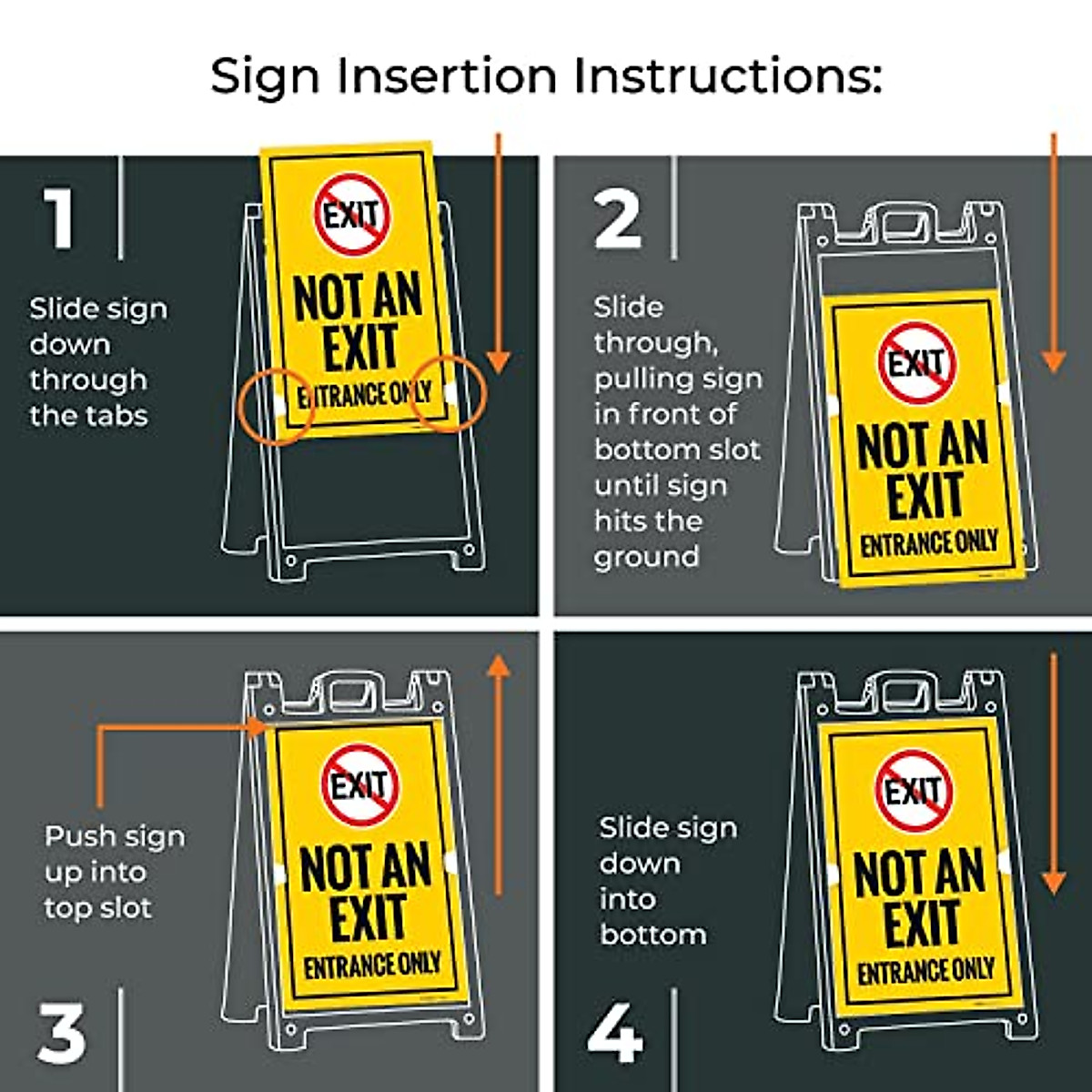 Sign Insertion Instructions:

1

Slide sign down through the tabs

EXIT

NOT AN EXIT

ENTRANCE ONLY

2

Slide through, pulling sign in front of bottom slot until sign hits the ground

EXIT

NOT AN EXIT

ENTRANCE ONLY

Push sign up into top slot

EXIT

NOT AN EXIT

ENTRANCE ONLY

3

Slide sign down into bottom

EXIT

NOT AN EXIT

ENTRANCE ONLY

4