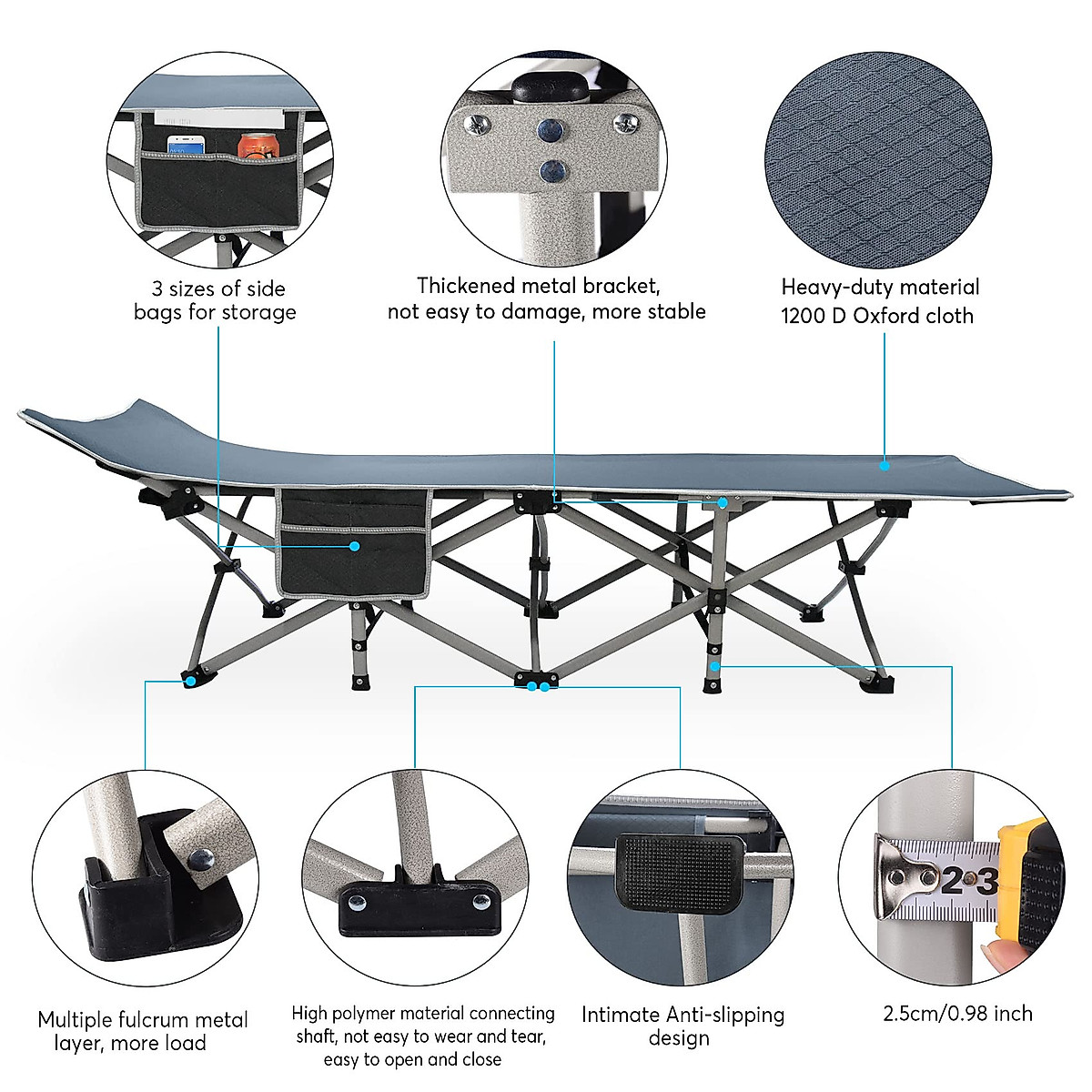 3 sizes of side bags for storage

Thickened metal bracket, not easy to damage, more stable

Heavy-duty material 1200 D Oxford cloth

2 3

Multiple fulcrum metal layer, more load

High polymer material connecting shaft, not easy to wear and tear, easy to open and close

Intimate Anti-slipping design

2.5cm/0.98 inch