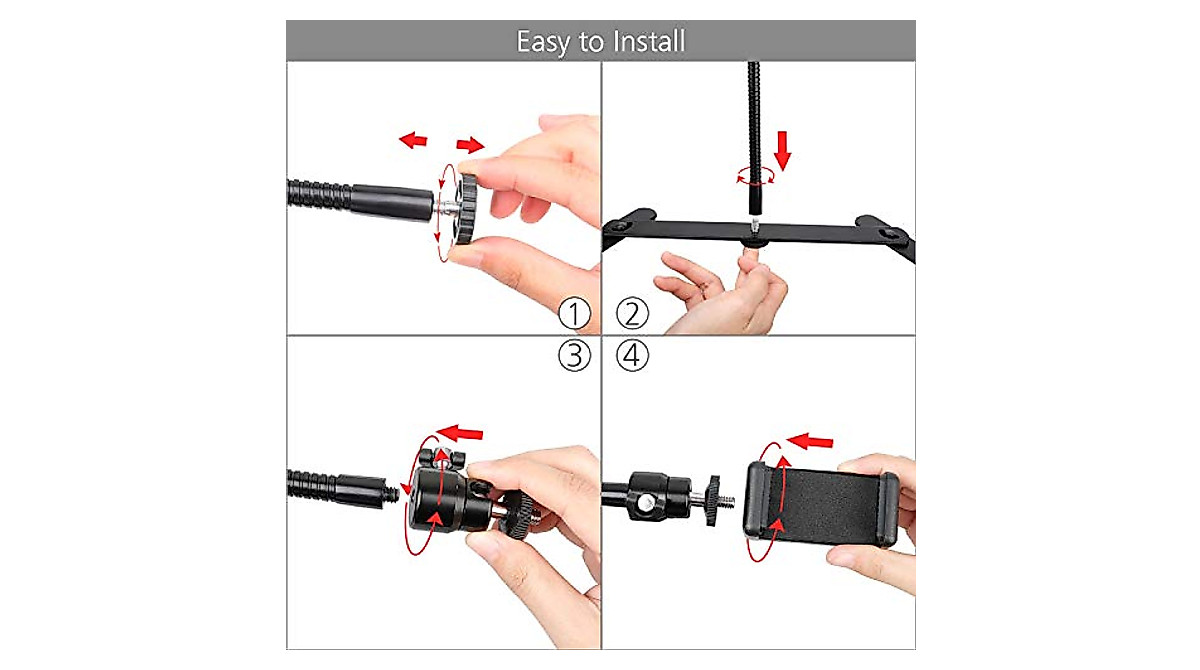 Easy to Install

①

②

③

④