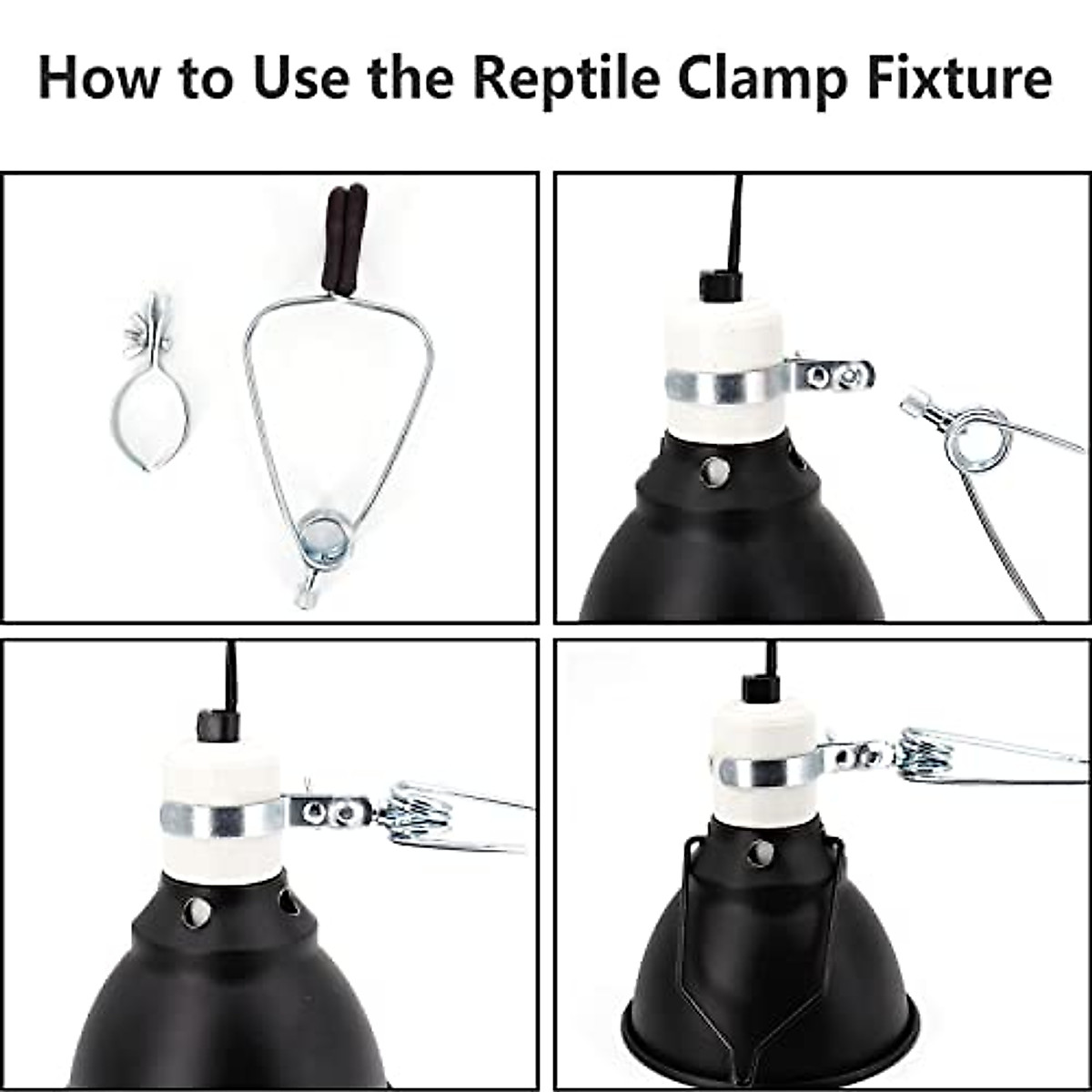 How to Use the Reptile Clamp Fixture