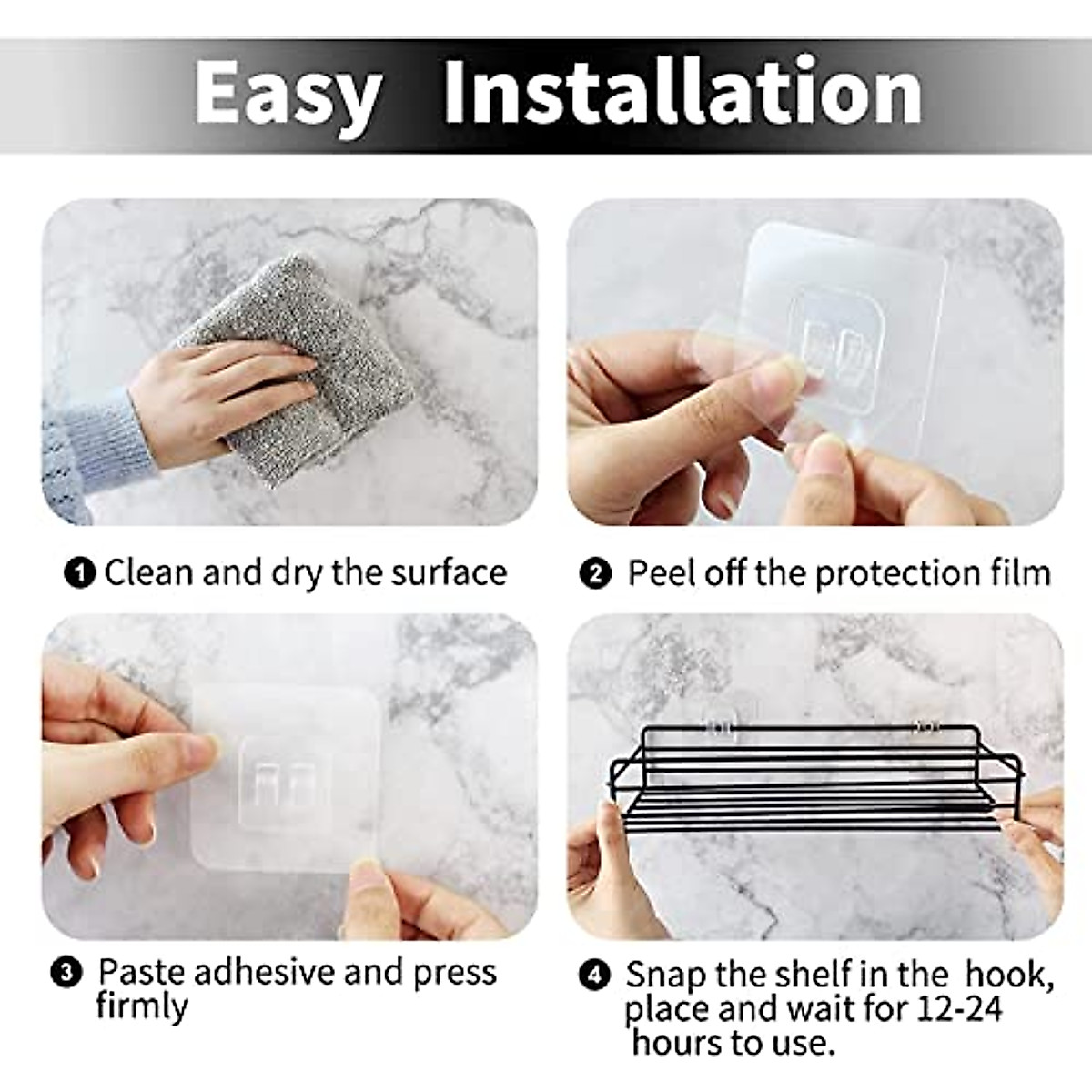 Easy Installation

❶ Clean and dry the surface

❷ Peel off the protection film

❸ Paste adhesive and press firmly

❹ Snap the shelf in the hook, place and wait for 12-24 hours to use.