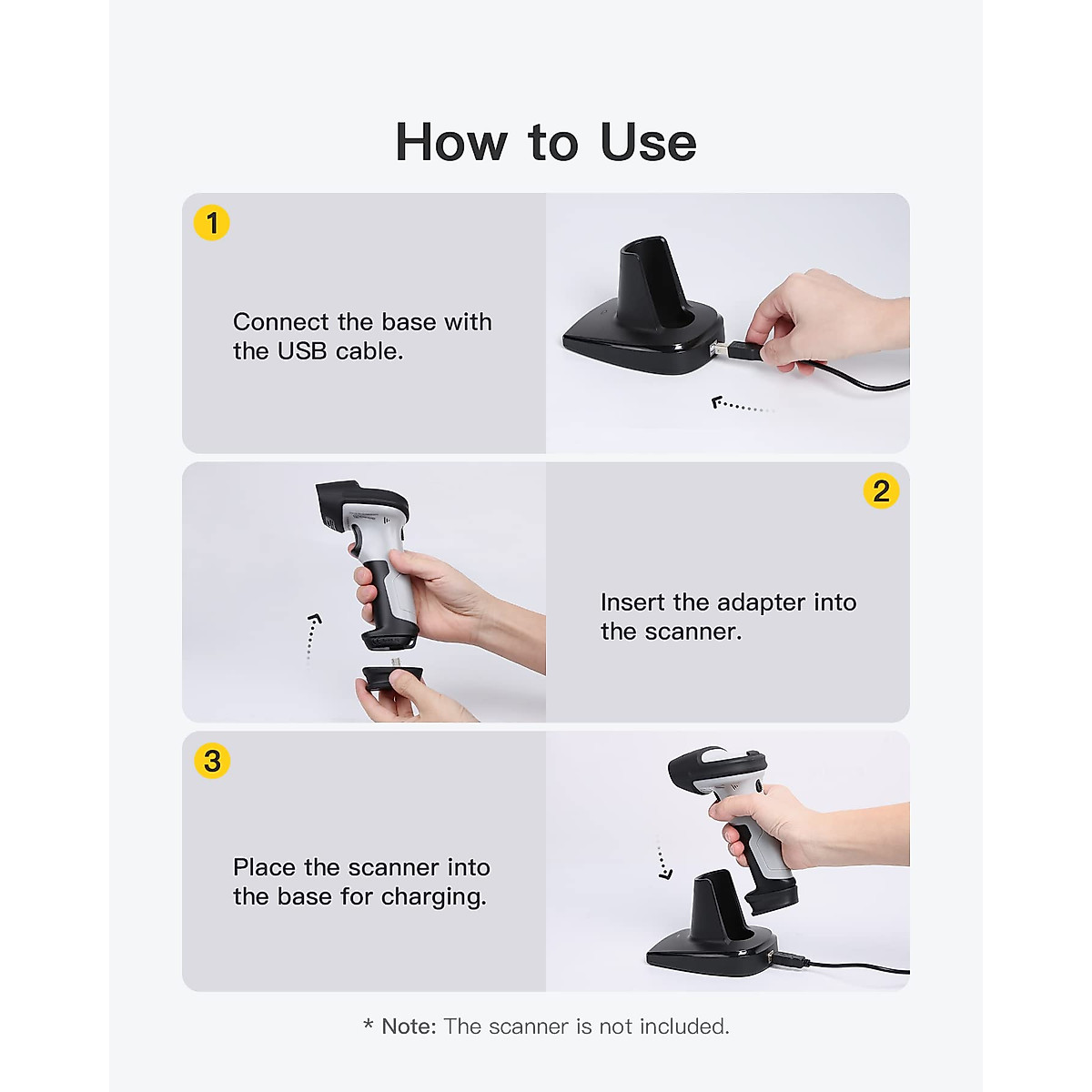 How to Use

1

Connect the base with the USB cable.

2

Insert the adapter into the scanner.

3

Place the scanner into the base for charging.

* Note: The scanner is not included.