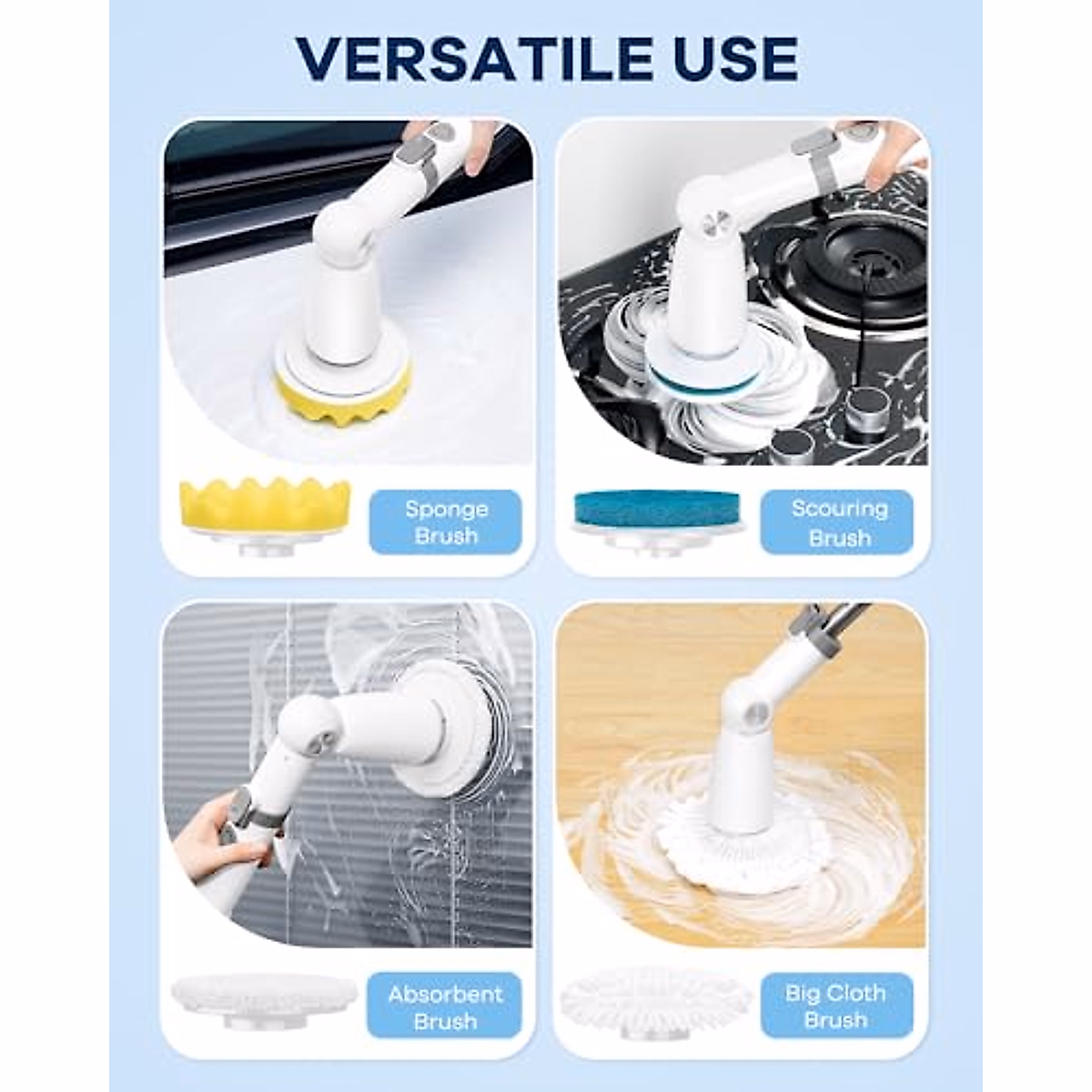 VERSATILE USE

Sponge Brush

Scouring Brush

Absorbent Brush

Big Cloth Brush