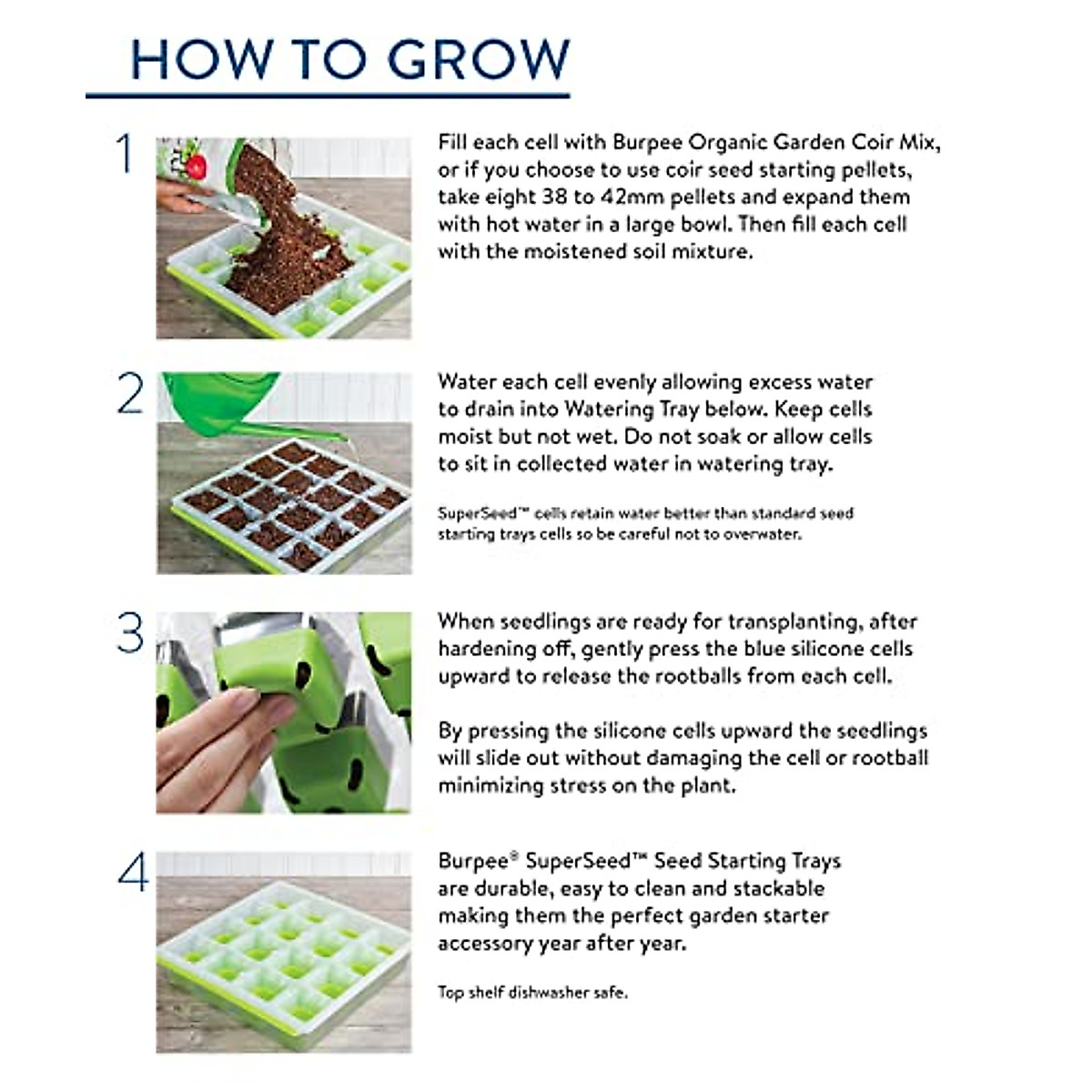 HOW TO GROW

1

Fill each cell with Burpee Organic Garden Coir Mix, or if you choose to use coir seed starting pellets, take eight 38 to 42mm pellets and expand them with hot water in a large bowl. Then fill each cell with the moistened soil mixture.

2

Water each cell evenly allowing excess water to drain into Watering Tray below. Keep cells moist but not wet. Do not soak or allow cells to sit in collected water in watering tray.

SuperSeed™ cells retain water better than standard seed starting trays cells so be careful not to overwater.

3

When seedlings are ready for transplanting, after hardening off, gently press the blue silicone cells upward to release the rootballs from each cell.

By pressing the silicone cells upward the seedlings will slide out without damaging the cell or rootball minimizing stress on the plant.

4

Burpee® SuperSeed™ Seed Starting Trays are durable, easy to clean and stackable making them the perfect garden starter accessory year after year.

Top shelf dishwasher safe.