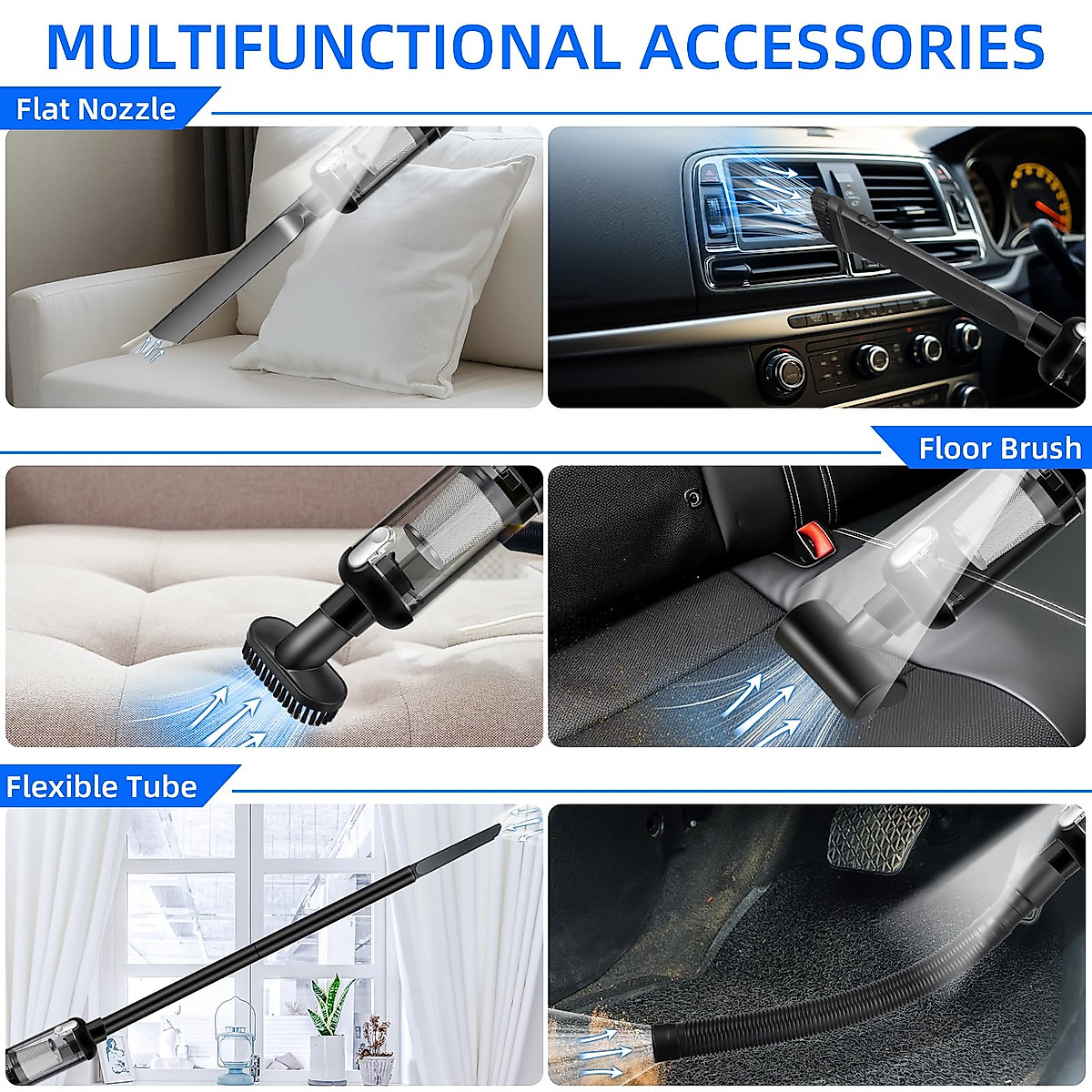 MULTIFUNCTIONAL ACCESSORIES

Flat Nozzle

Floor Brush

Flexible Tube