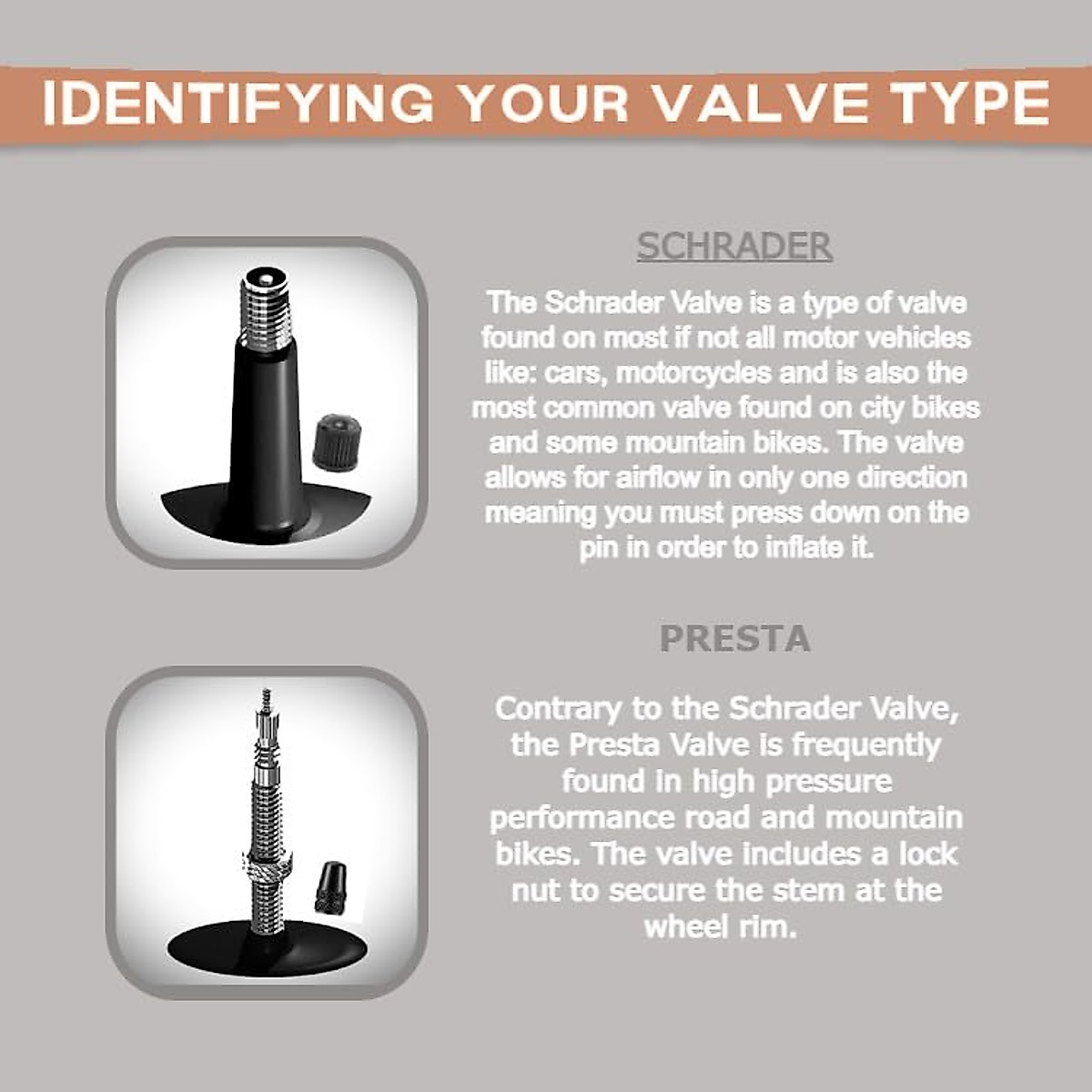 IDENTIFYING YOUR VALVE TYPE

SCHRADER

The Schrader Valve is a type of valve found on most if not all motor vehicles like: cars, motorcycles and is also the most common valve found on city bikes and some mountain bikes. The valve allows for airflow in only one direction meaning you must press down on the pin in order to inflate it.

PRESTA

Contrary to the Schrader Valve, the Presta Valve is frequently found in high pressure performance road and mountain bikes. The valve includes a lock nut to secure the stem at the wheel rim.