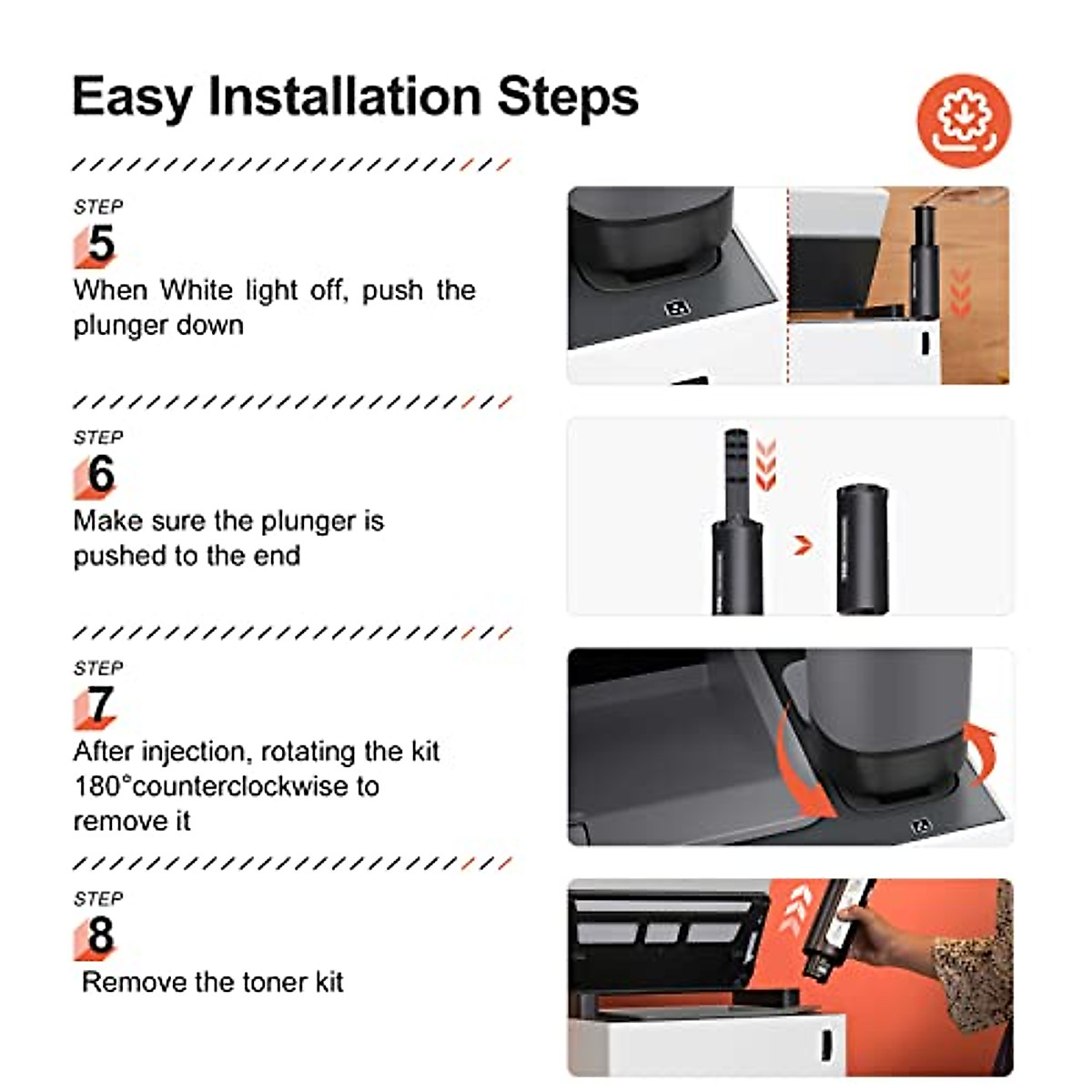 Easy Installation Steps

STEP
5
When White light off, push the plunger down

STEP
6
Make sure the plunger is pushed to the end

STEP
7
After injection, rotating the kit 180°counterclockwise to remove it

STEP
8
Remove the toner kit