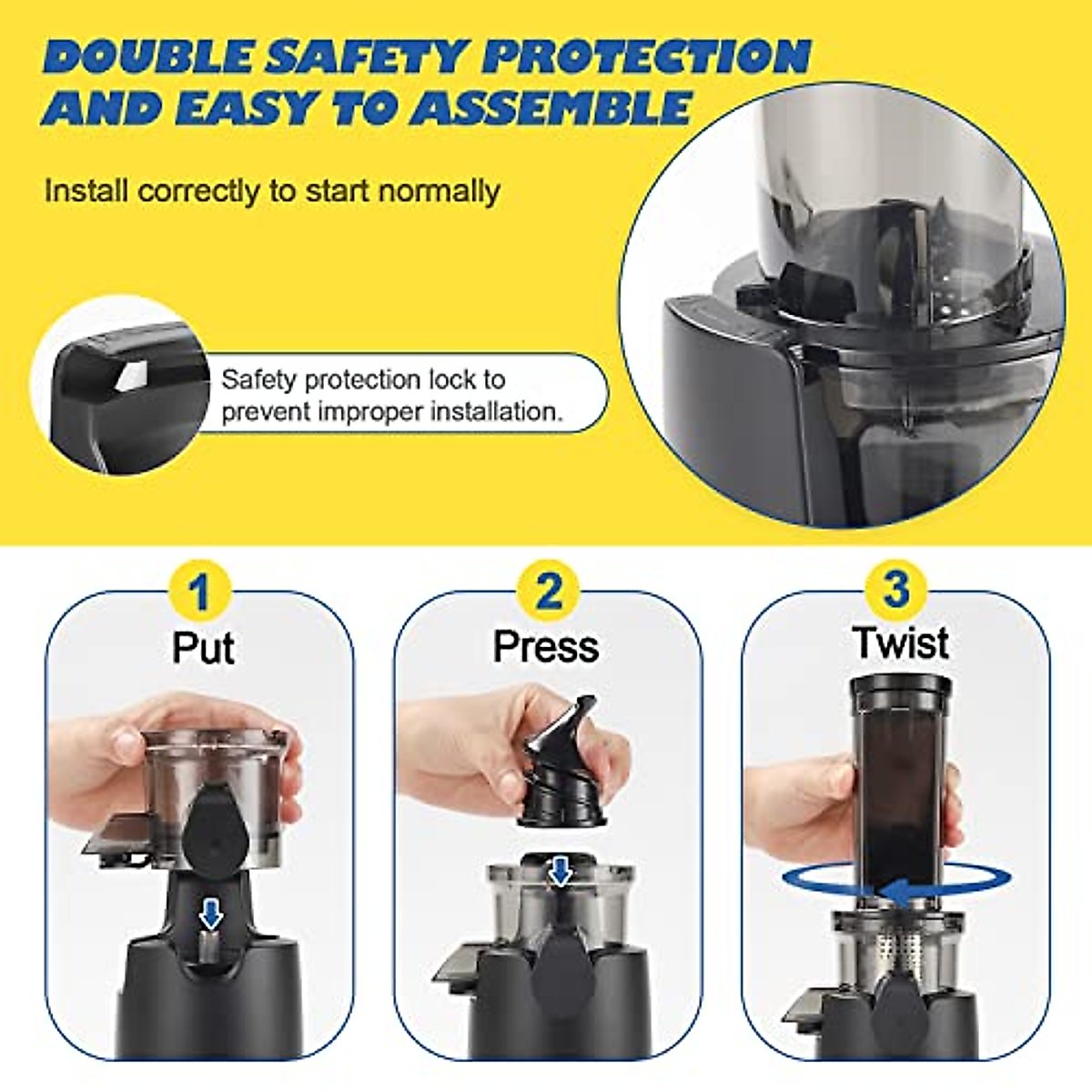 DOUBLE SAFETY PROTECTION AND EASY TO ASSEMBLE

Install correctly to start normally

Safety protection lock to prevent improper installation.

1
Put

2
Press

3
Twist