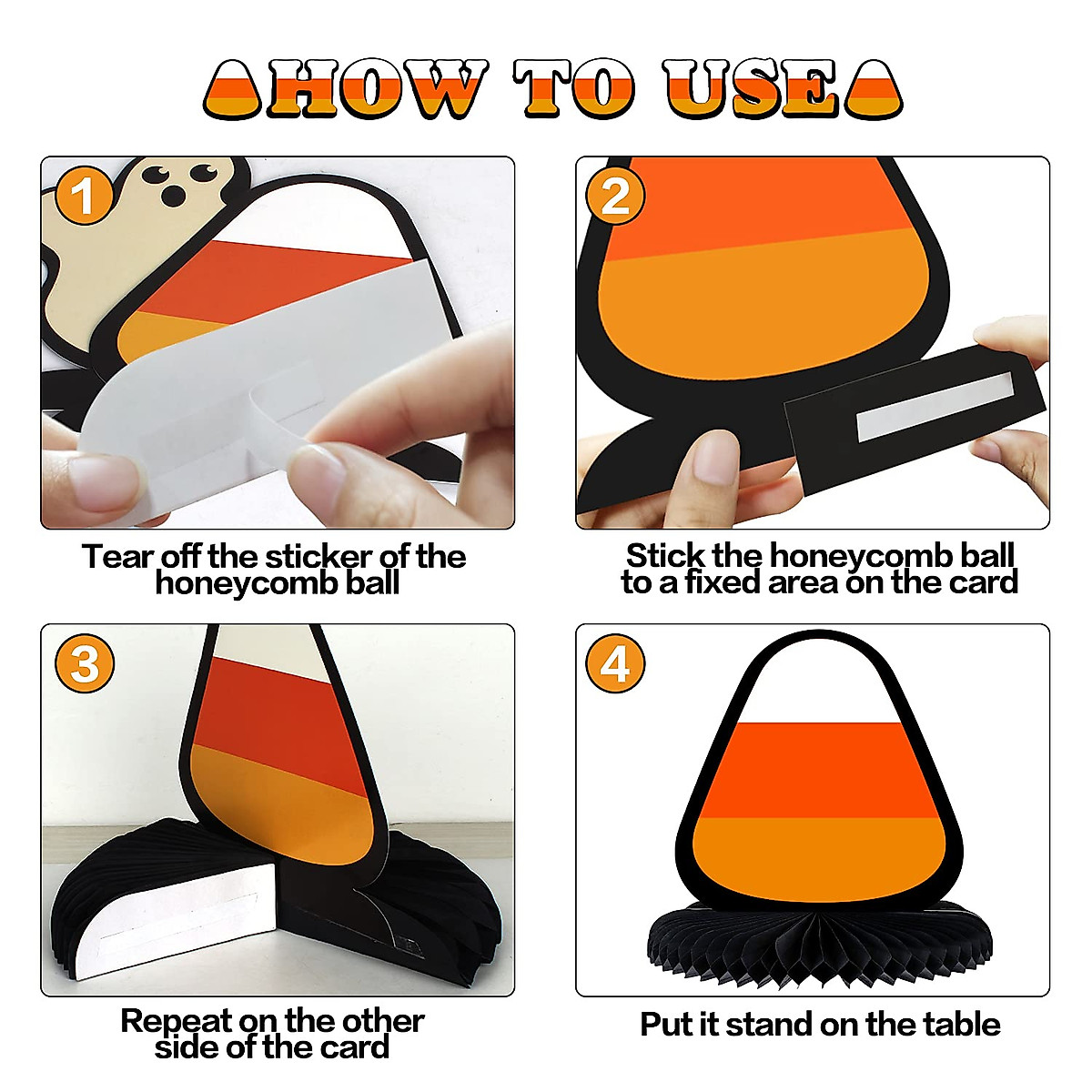 HOW TO USE

1

Tear off the sticker of the honeycomb ball

2

Stick the honeycomb ball to a fixed area on the card

3

Repeat on the other side of the card

4

Put it stand on the table