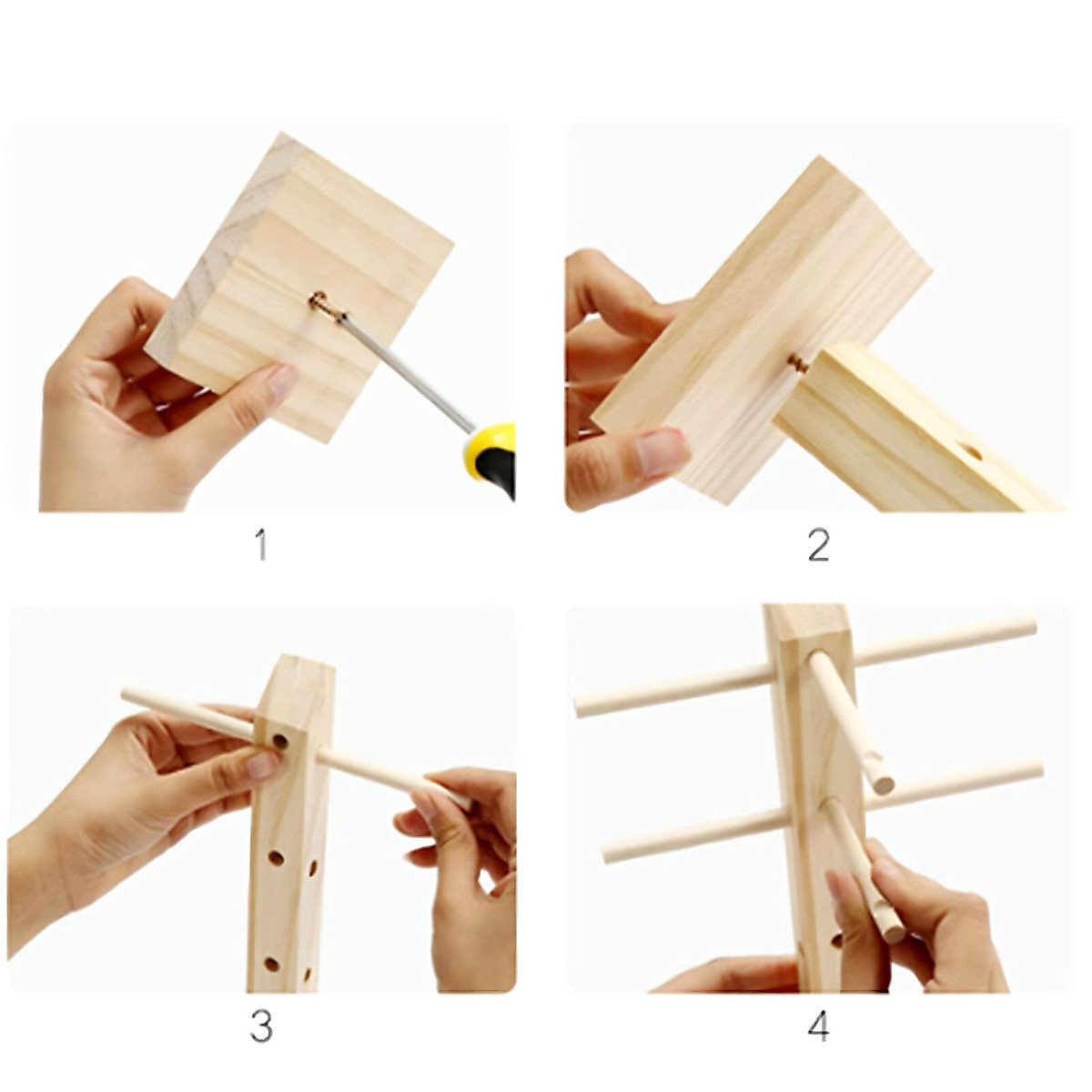 1

2

3

4