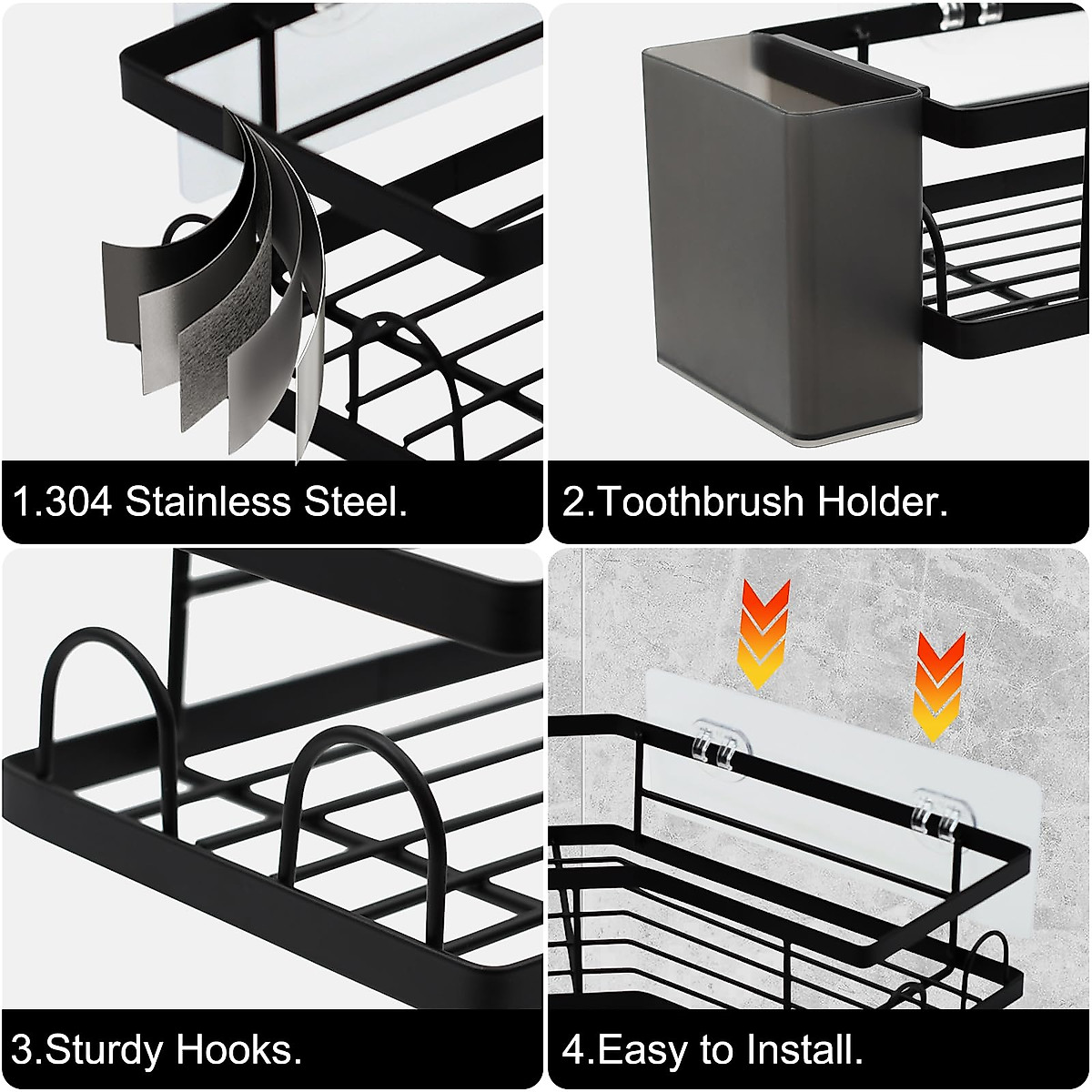 1.304 Stainless Steel.

2.Toothbrush Holder.

3.Sturdy Hooks.

4.Easy to Install.