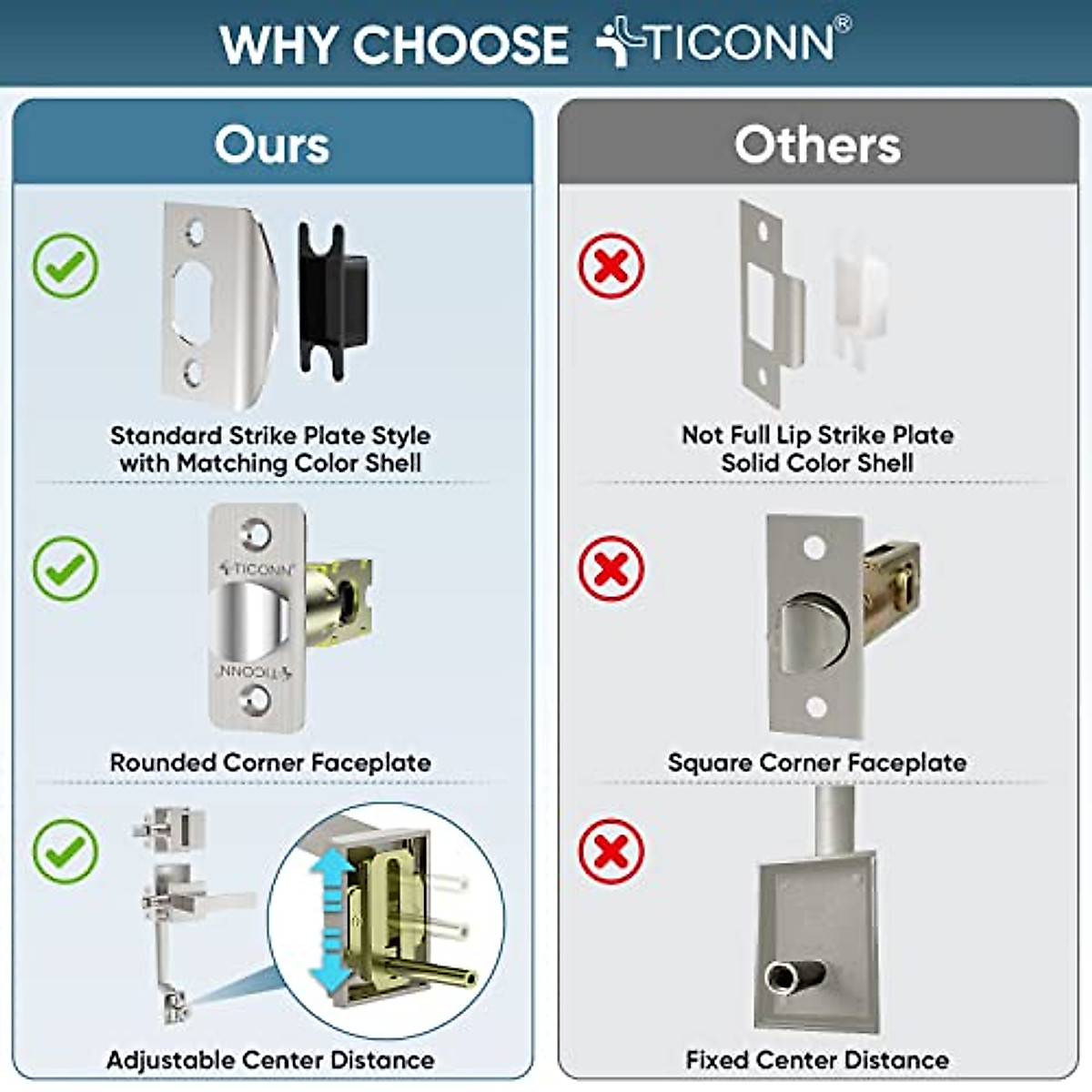 WHY CHOOSE TICONN®

Ours

Standard Strike Plate Style with Matching Color Shell

TICONN

TICONN

Rounded Corner Faceplate

Adjustable Center Distance

Others

Not Full Lip Strike Plate Solid Color Shell

Square Corner Faceplate

Fixed Center Distance