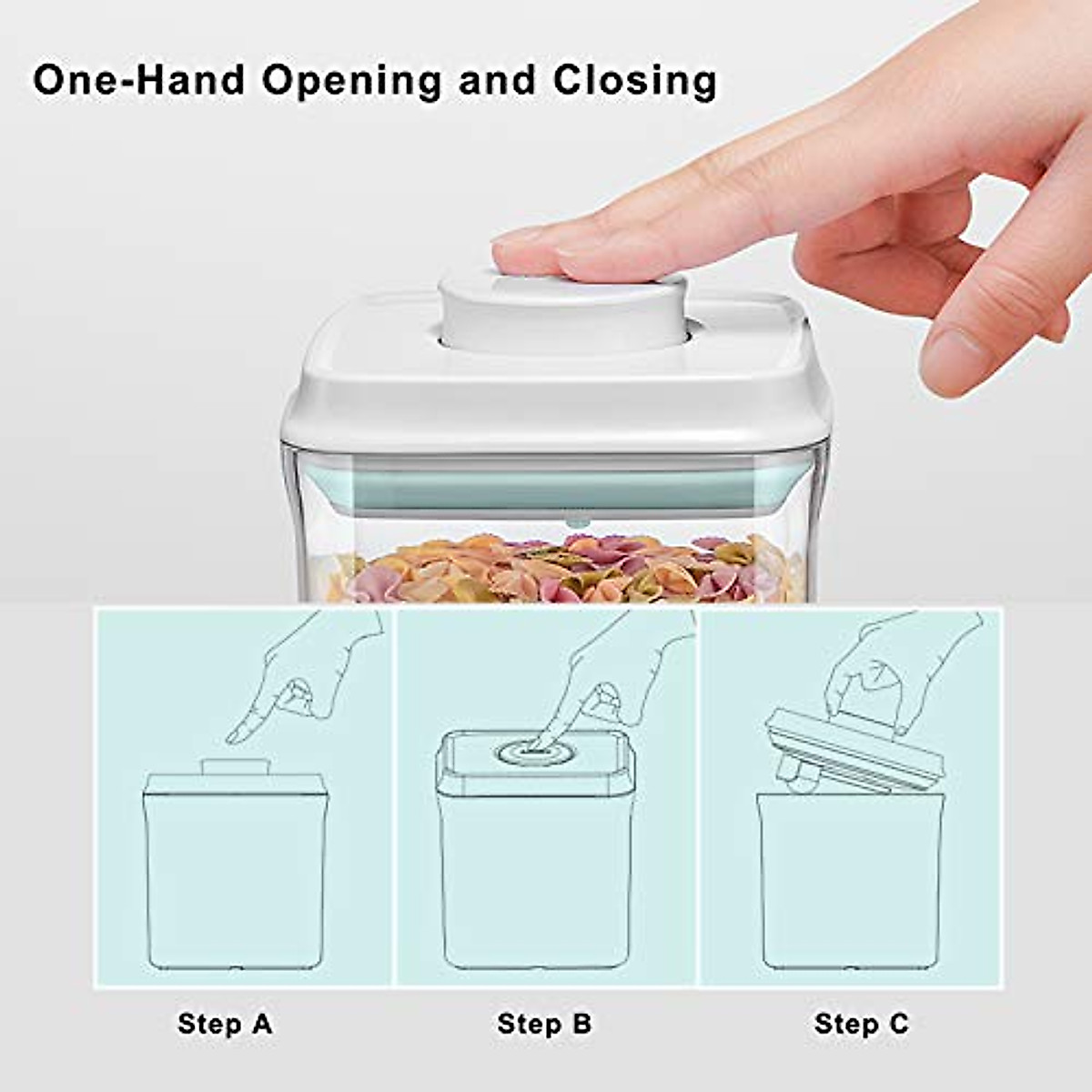 One-Hand Opening and Closing

Step A

Step B

Step C