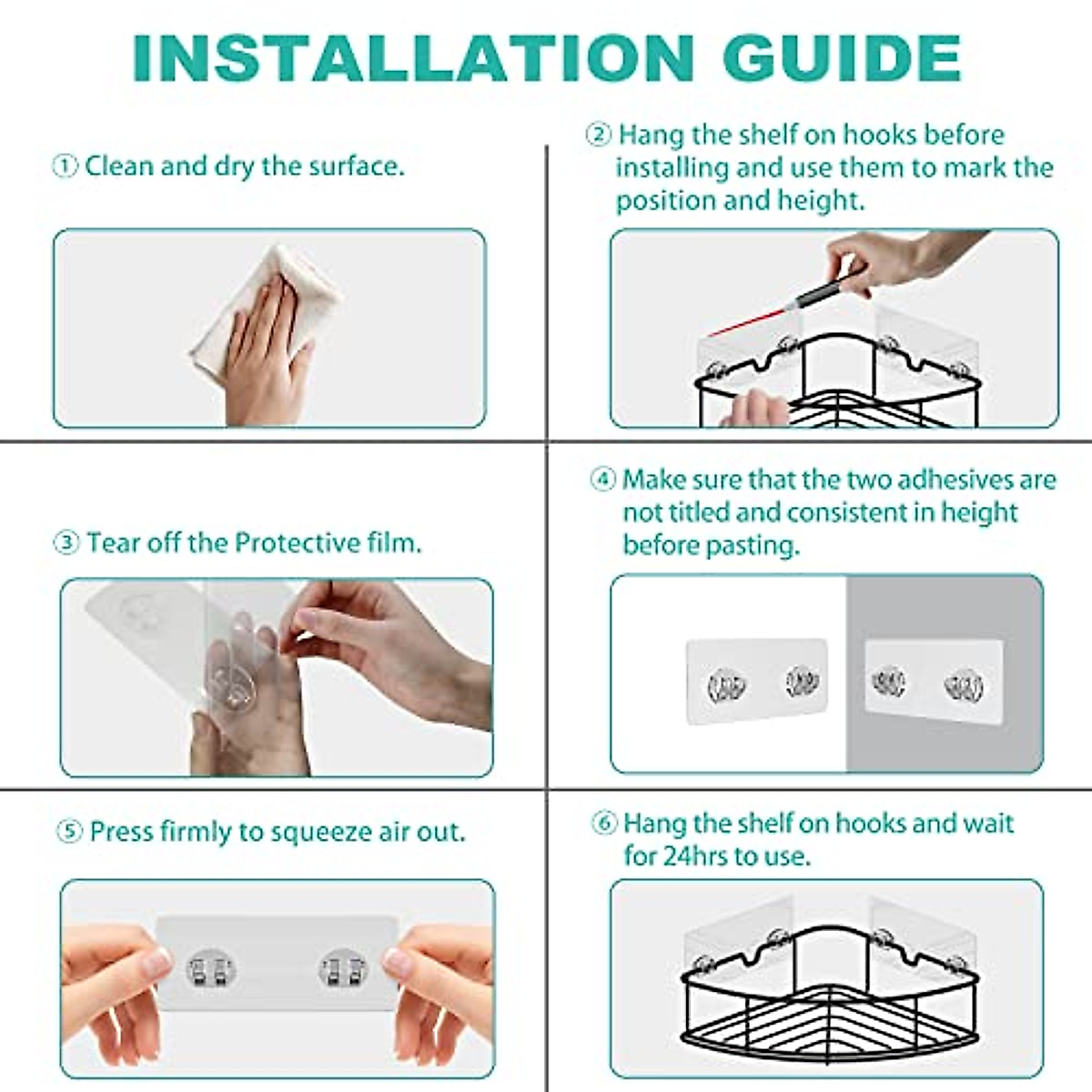 INSTALLATION GUIDE

① Clean and dry the surface.

② Hang the shelf on hooks before installing and use them to mark the position and height.

③ Tear off the Protective film.

④ Make sure that the two adhesives are not titled and consistent in height before pasting.

⑤ Press firmly to squeeze air out.

⑥ Hang the shelf on hooks and wait for 24hrs to use.