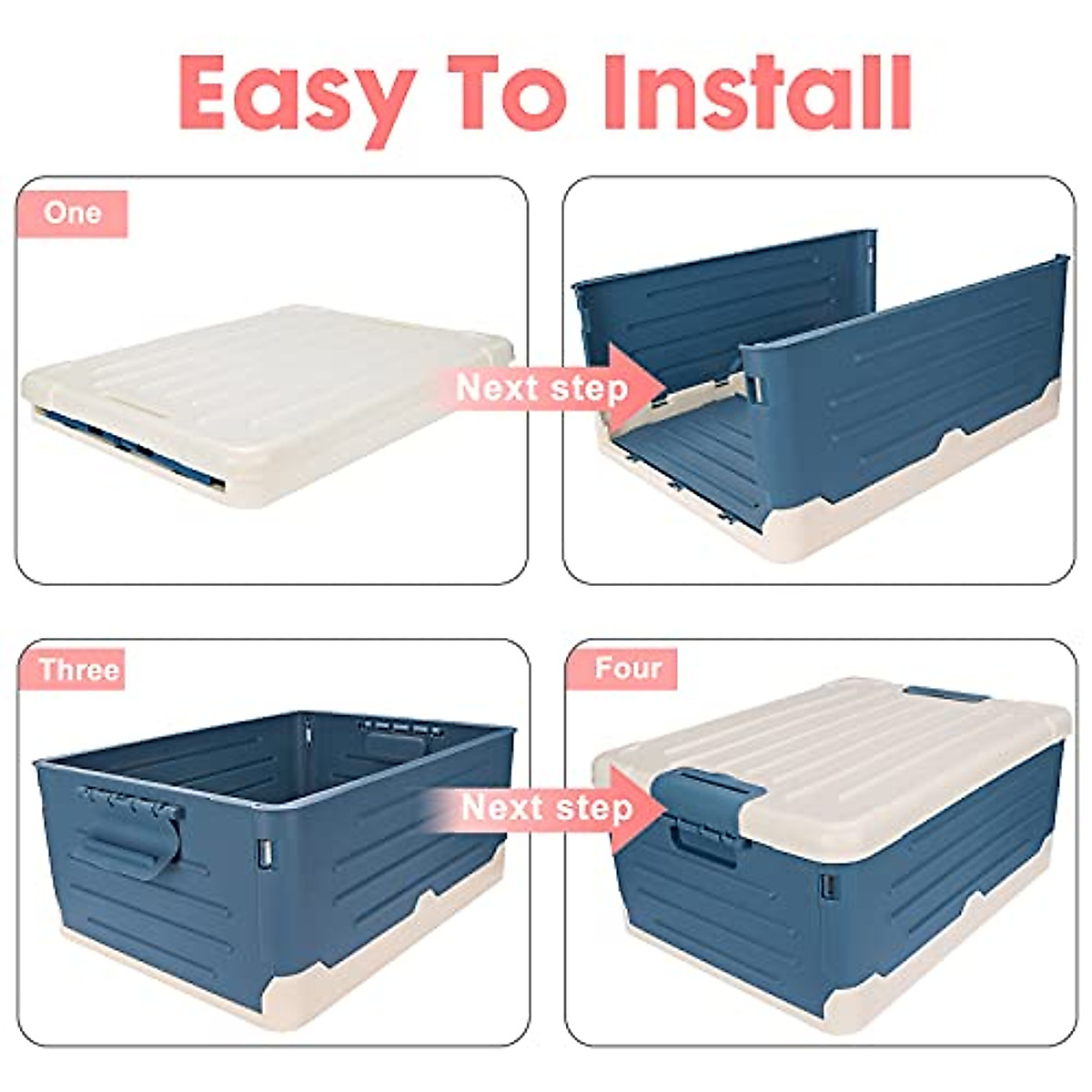 Easy To Install

One

Next step

Three

Next step

Four