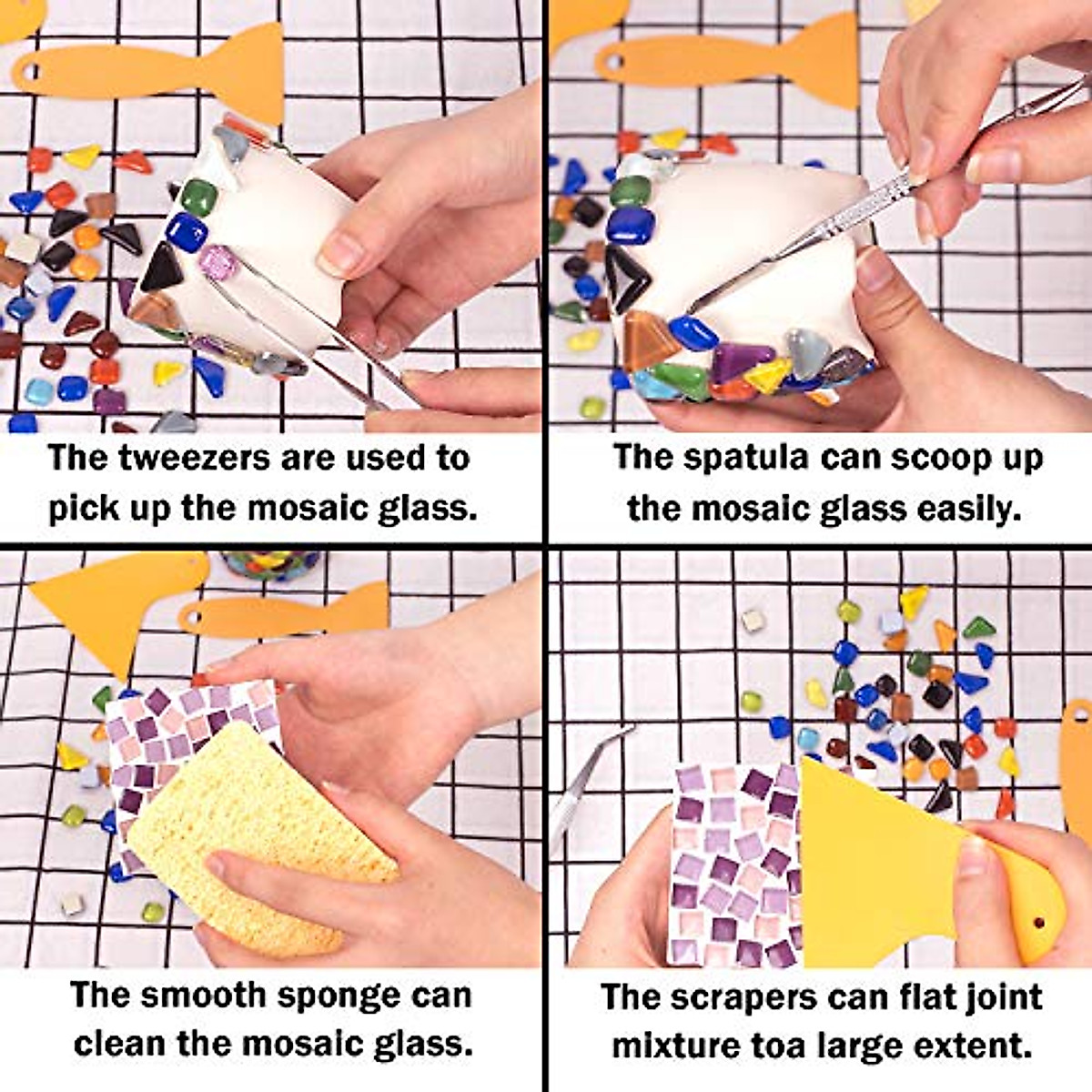 The tweezers are used to pick up the mosaic glass.

The spatula can scoop up the mosaic glass easily.

The smooth sponge can clean the mosaic glass.

The scrapers can flat joint mixture toa large extent.