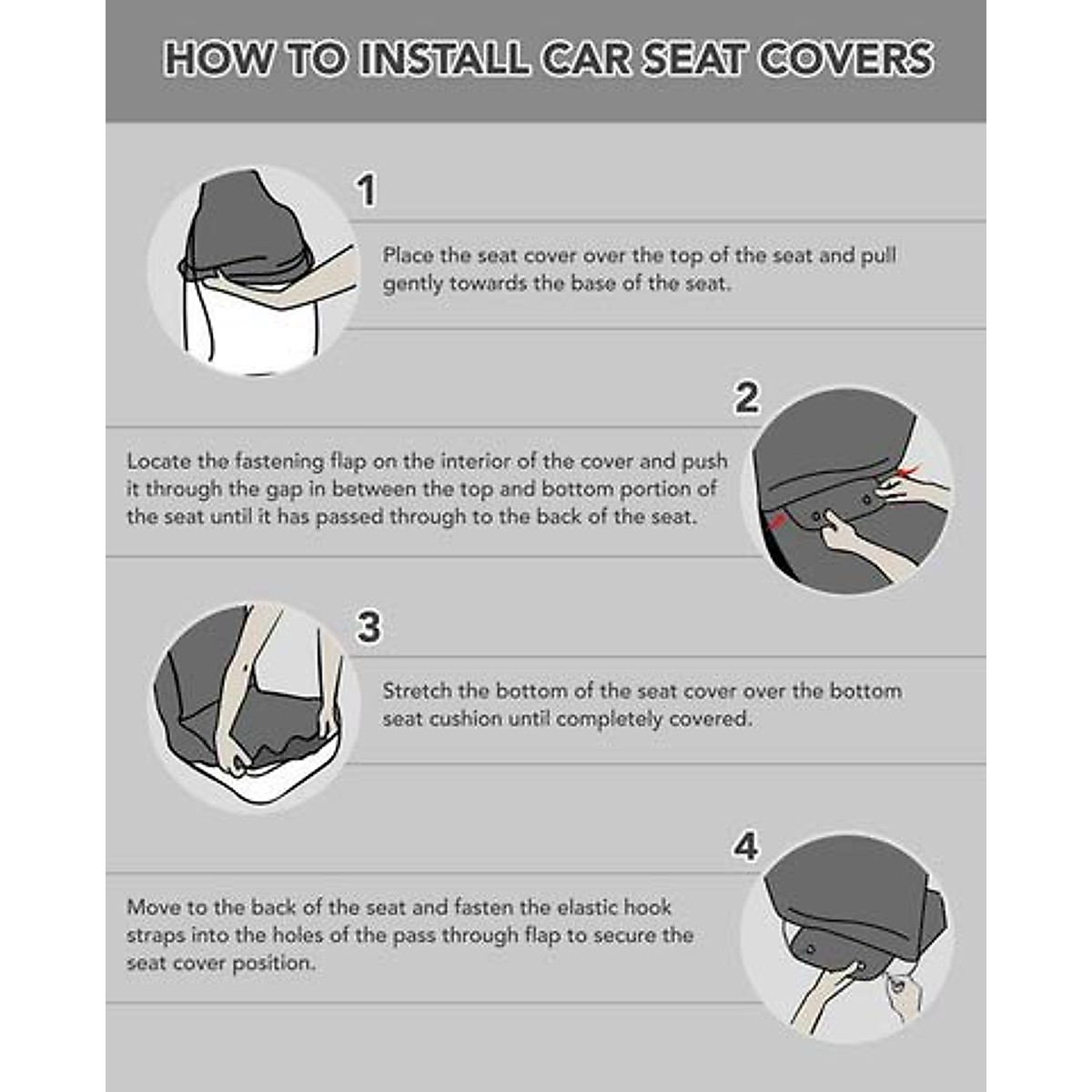 HOW TO INSTALL CAR SEAT COVERS

1

Place the seat cover over the top of the seat and pull gently towards the base of the seat.

2

Locate the fastening flap on the interior of the cover and push it through the gap in between the top and bottom portion of the seat until it has passed through to the back of the seat.

3

Stretch the bottom of the seat cover over the bottom seat cushion until completely covered.

4

Move to the back of the seat and fasten the elastic hook straps into the holes of the pass through flap to secure the seat cover position.