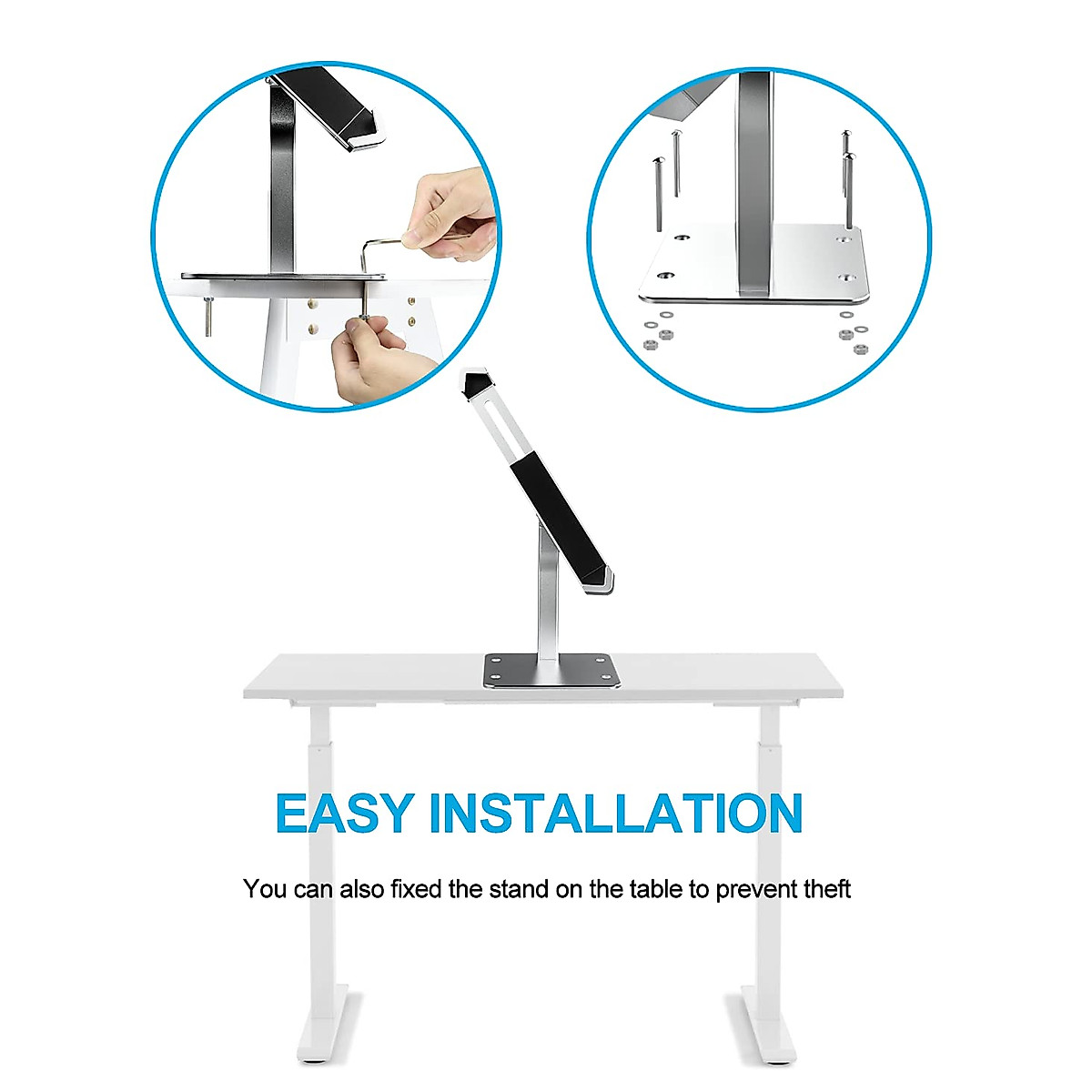 EASY INSTALLATION

You can also fixed the stand on the table to prevent theft