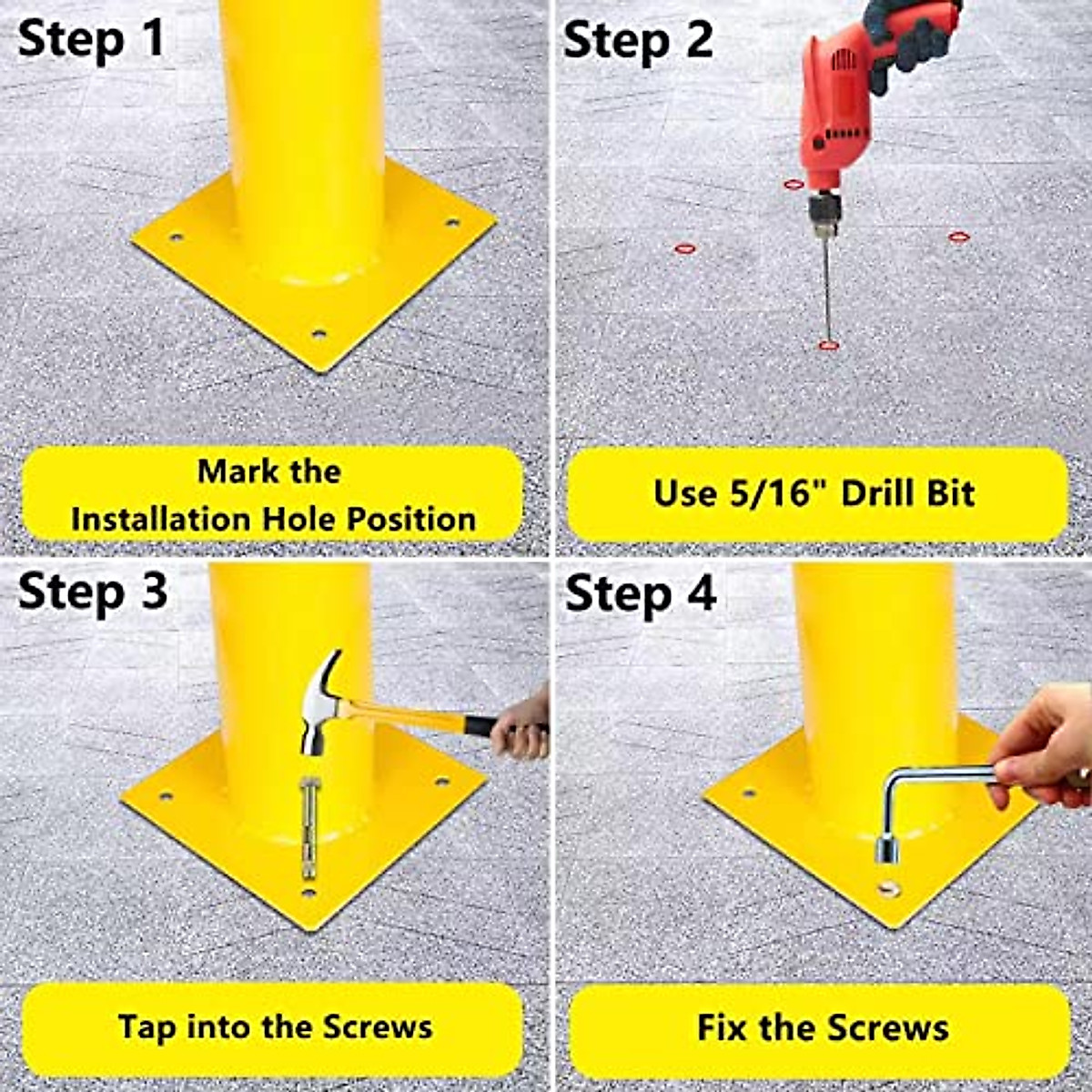 Step 1

Mark the Installation Hole Position

Step 2

Use 5/16" Drill Bit

Step 3

Tap into the Screws

Step 4

Fix the Screws