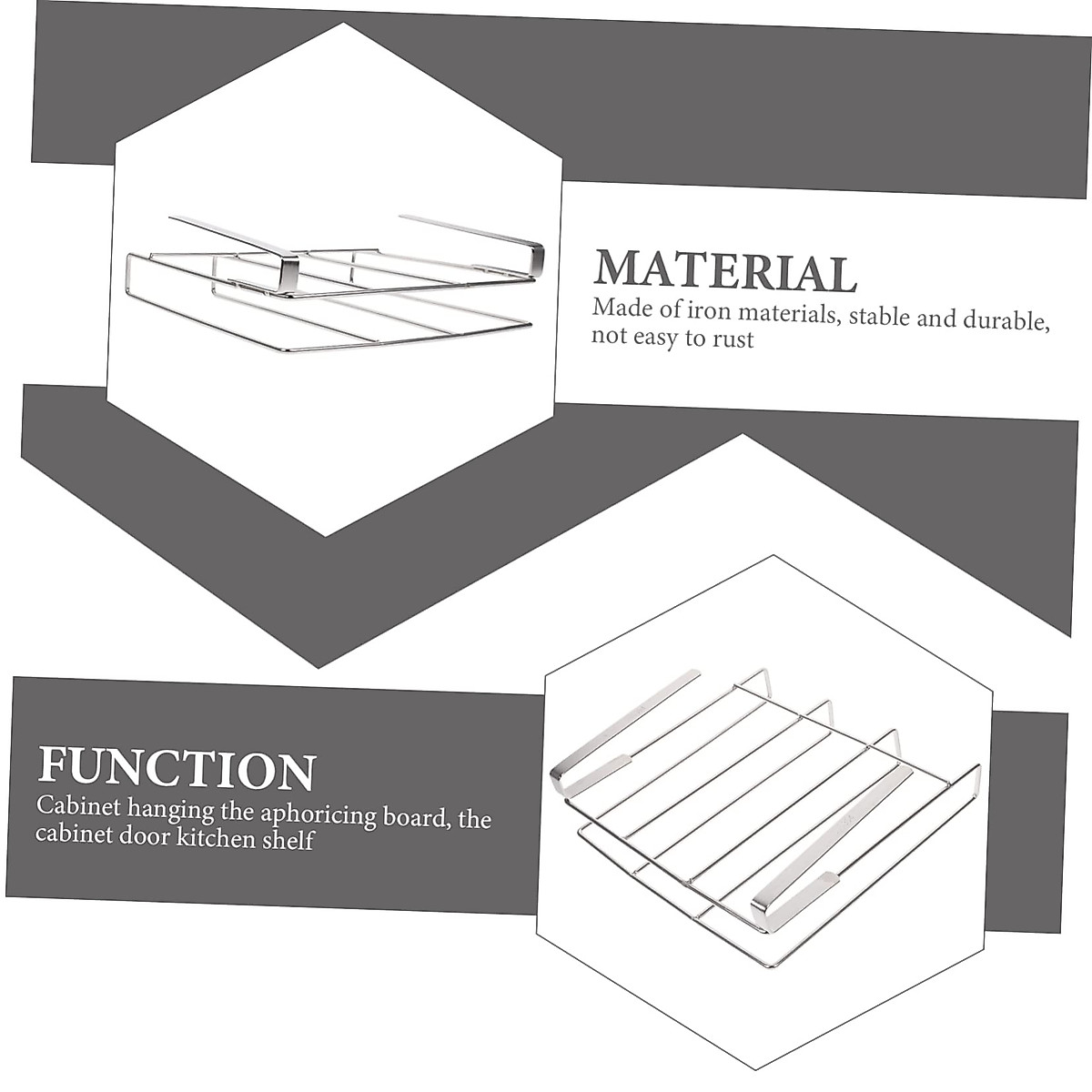 MATERIAL
Made of iron materials, stable and durable, not easy to rust

FUNCTION
Cabinet hanging the aphoricing board, the cabinet door kitchen shelf