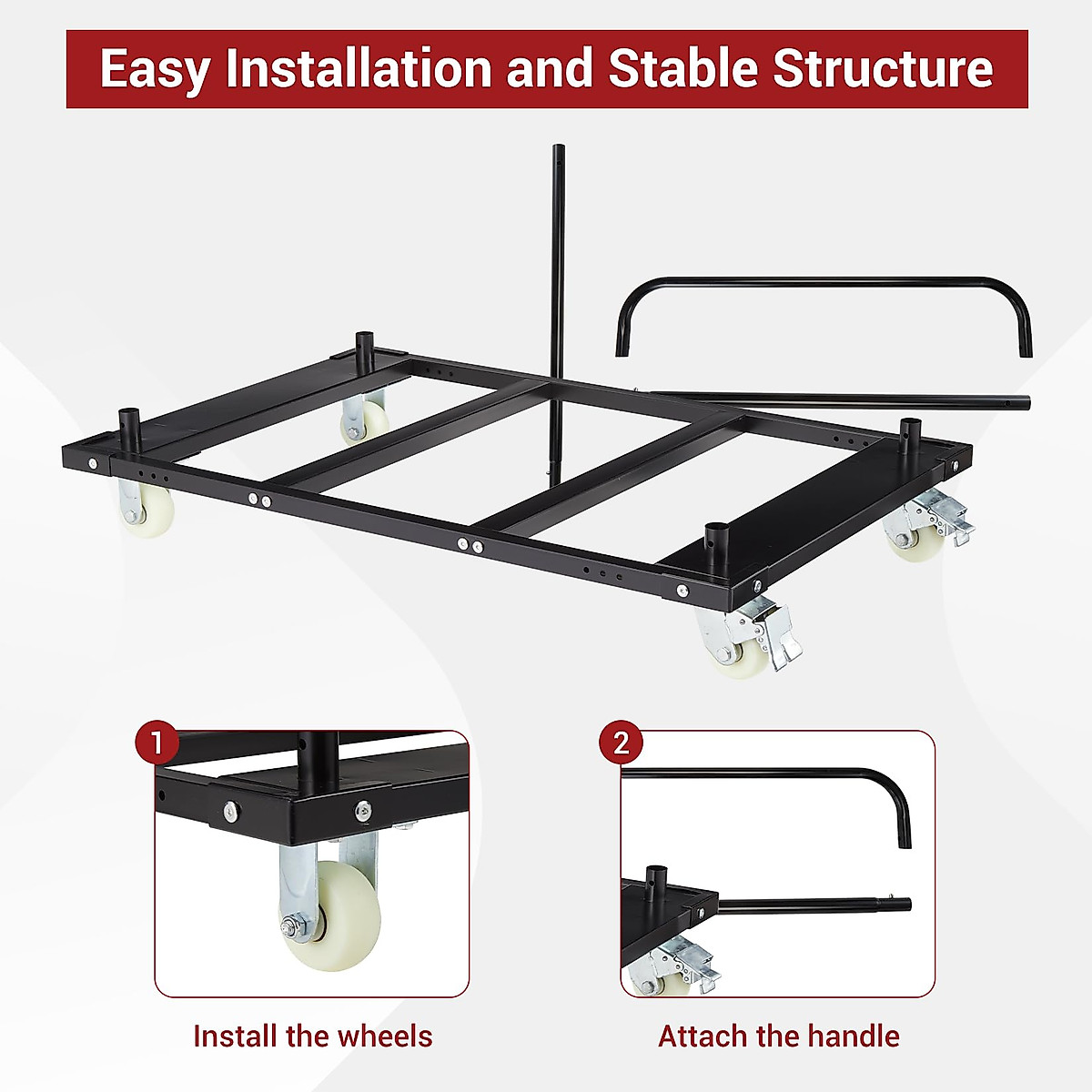 Easy Installation and Stable Structure

1

Install the wheels

2

Attach the handle