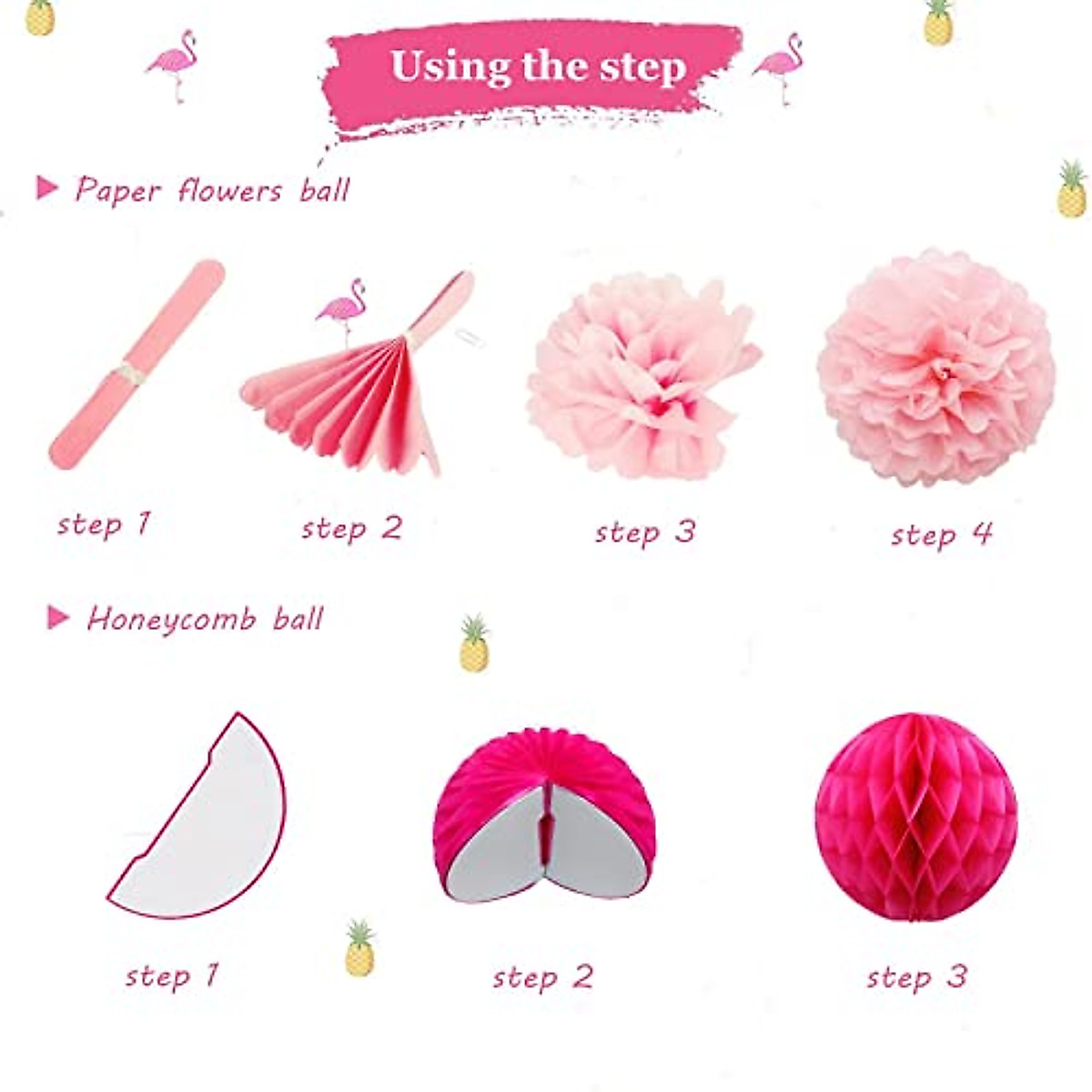 Using the step

Paper flowers ball

step 1
step 2
step 3
step 4

Honeycomb ball

step 1
step 2
step 3