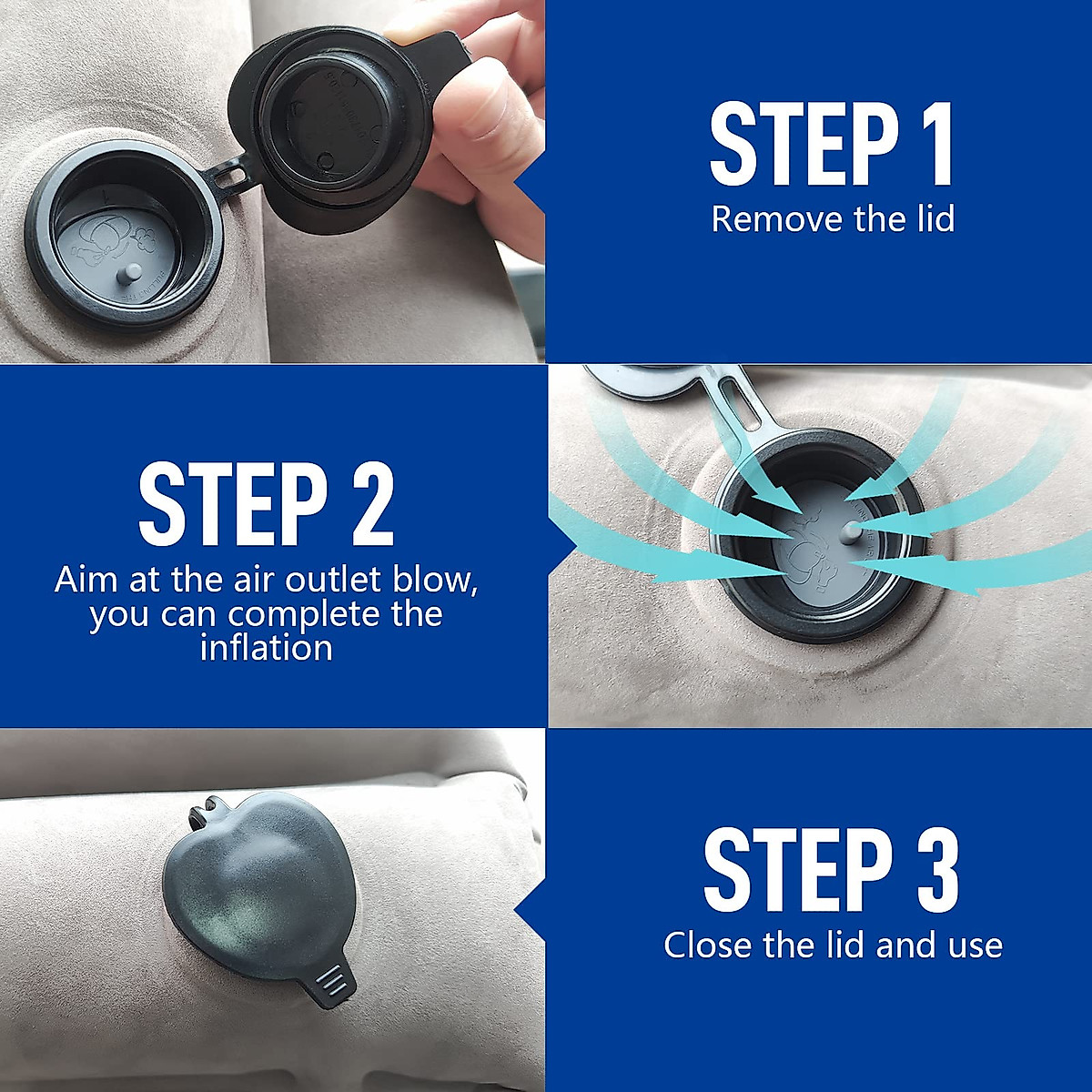 STEP 1
Remove the lid

STEP 2
Aim at the air outlet blow, you can complete the inflation

STEP 3
Close the lid and use