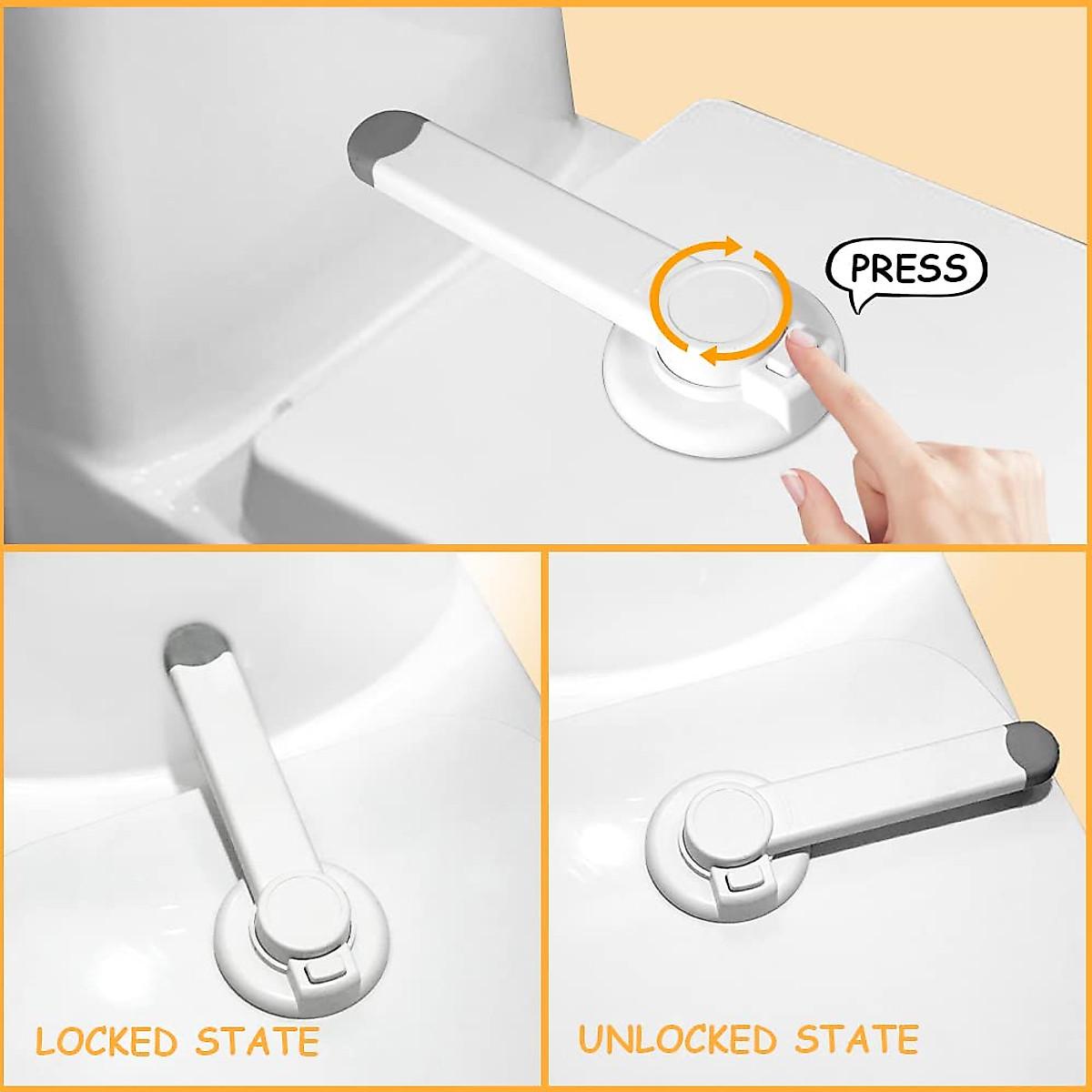 PRESS

LOCKED STATE

UNLOCKED STATE