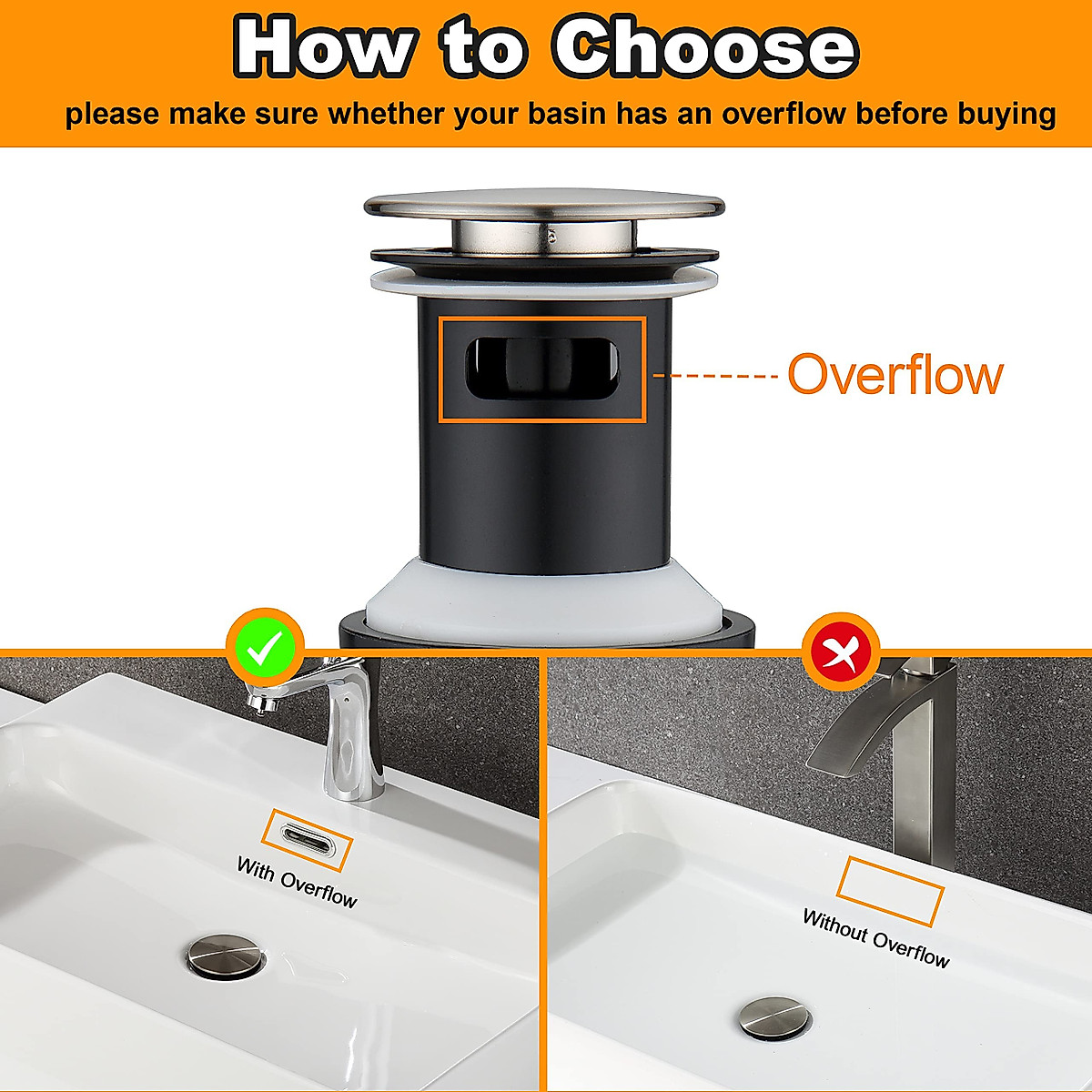 How to Choose

please make sure whether your basin has an overflow before buying

Overflow

With Overflow

Without Overflow