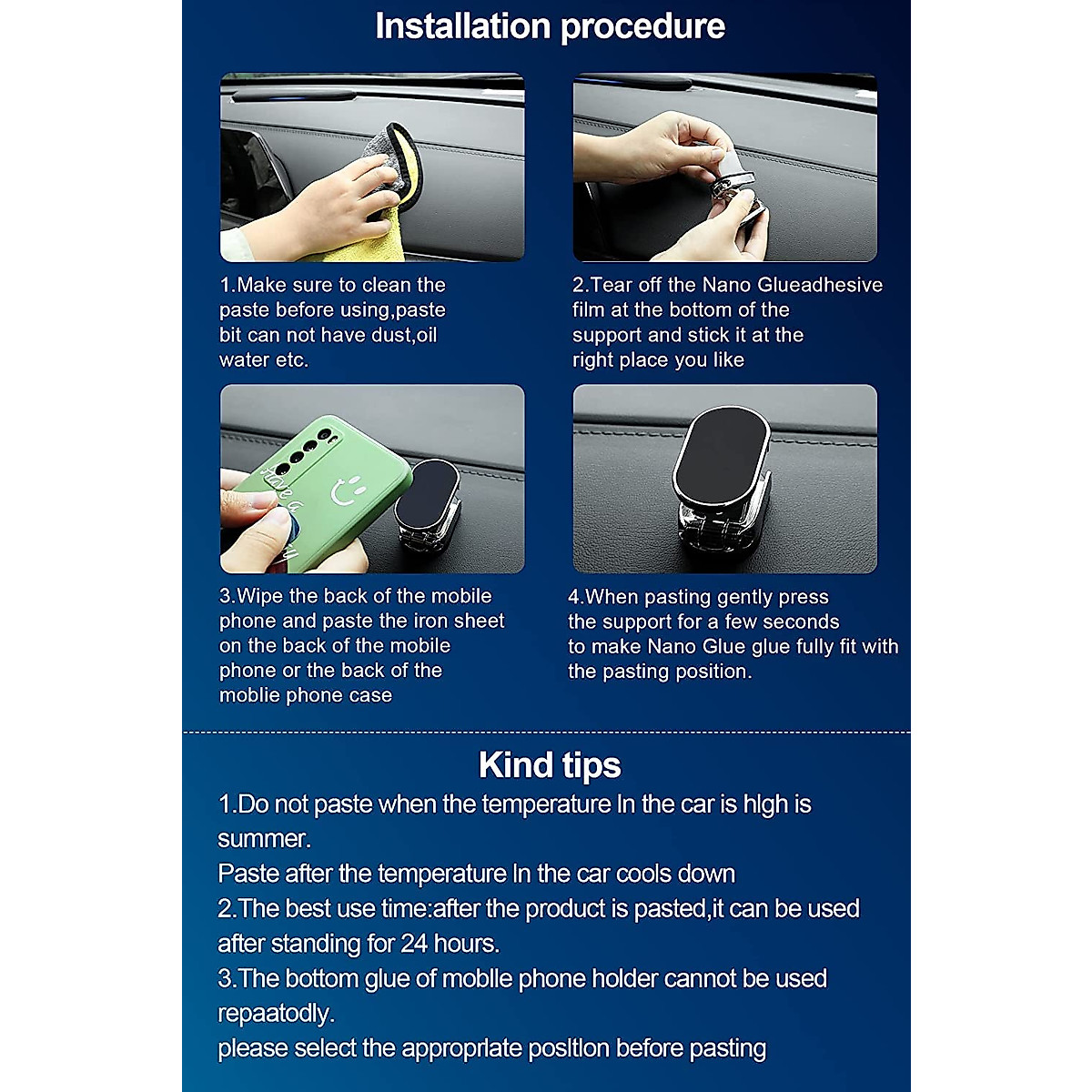 Installation procedure

1.Make sure to clean the paste before using,paste bit can not have dust,oil water etc.

2.Tear off the Nano Glueadhesive film at the bottom of the support and stick it at the right place you like

3.Wipe the back of the mobile phone and paste the iron sheet on the back of the mobile phone or the back of the moblie phone case

4.When pasting gently press the support for a few seconds to make Nano Glue glue fully fit with the pasting position.

Kind tips

1.Do not paste when the temperature In the car is hlgh is summer.
Paste after the temperature In the car cools down
2.The best use time:after the product is pasted,it can be used after standing for 24 hours.
3.The bottom glue of moblle phone holder cannot be used repaatodly.
please select the approprlate posltlon before pasting