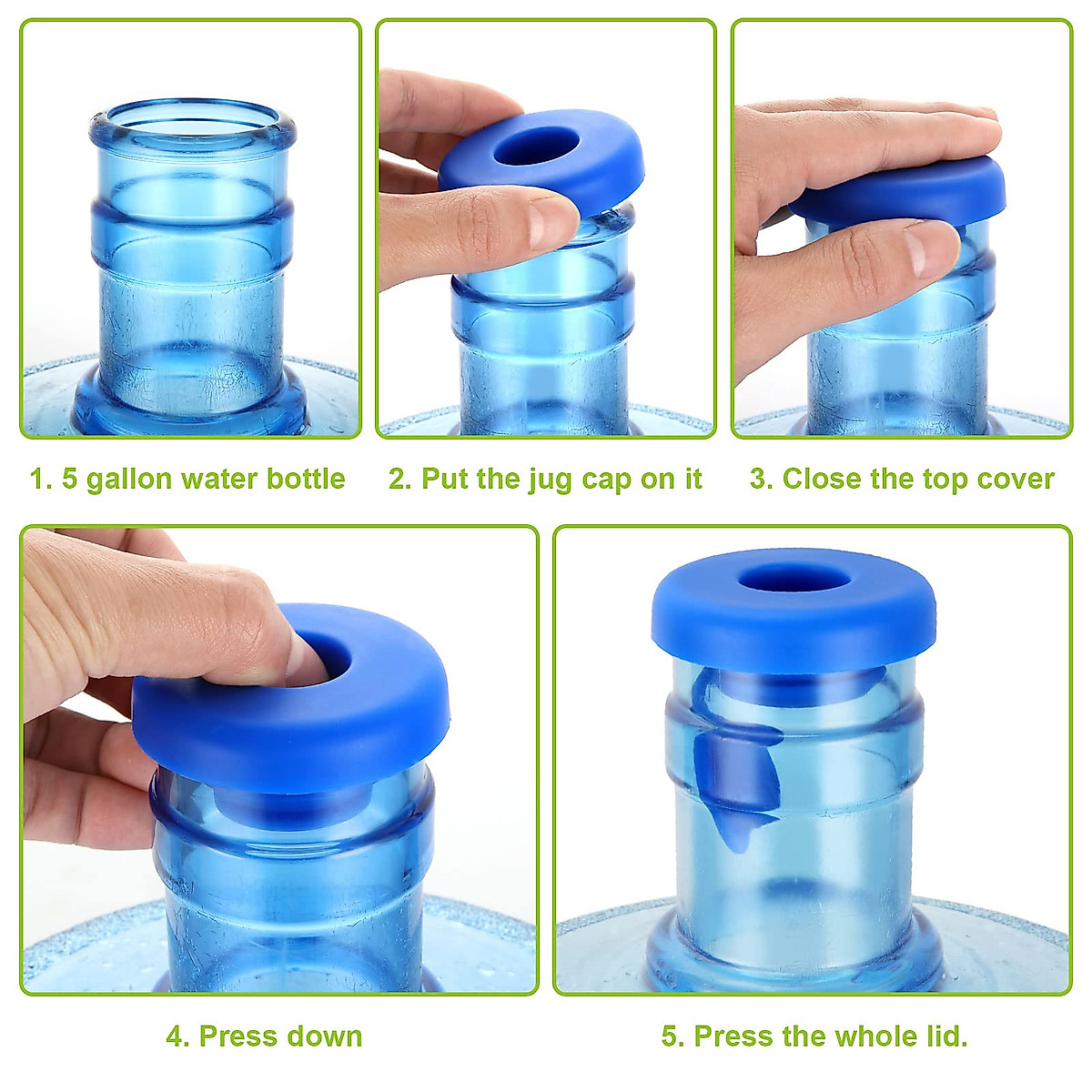 1. 5 gallon water bottle

2. Put the jug cap on it

3. Close the top cover

4. Press down

5. Press the whole lid.