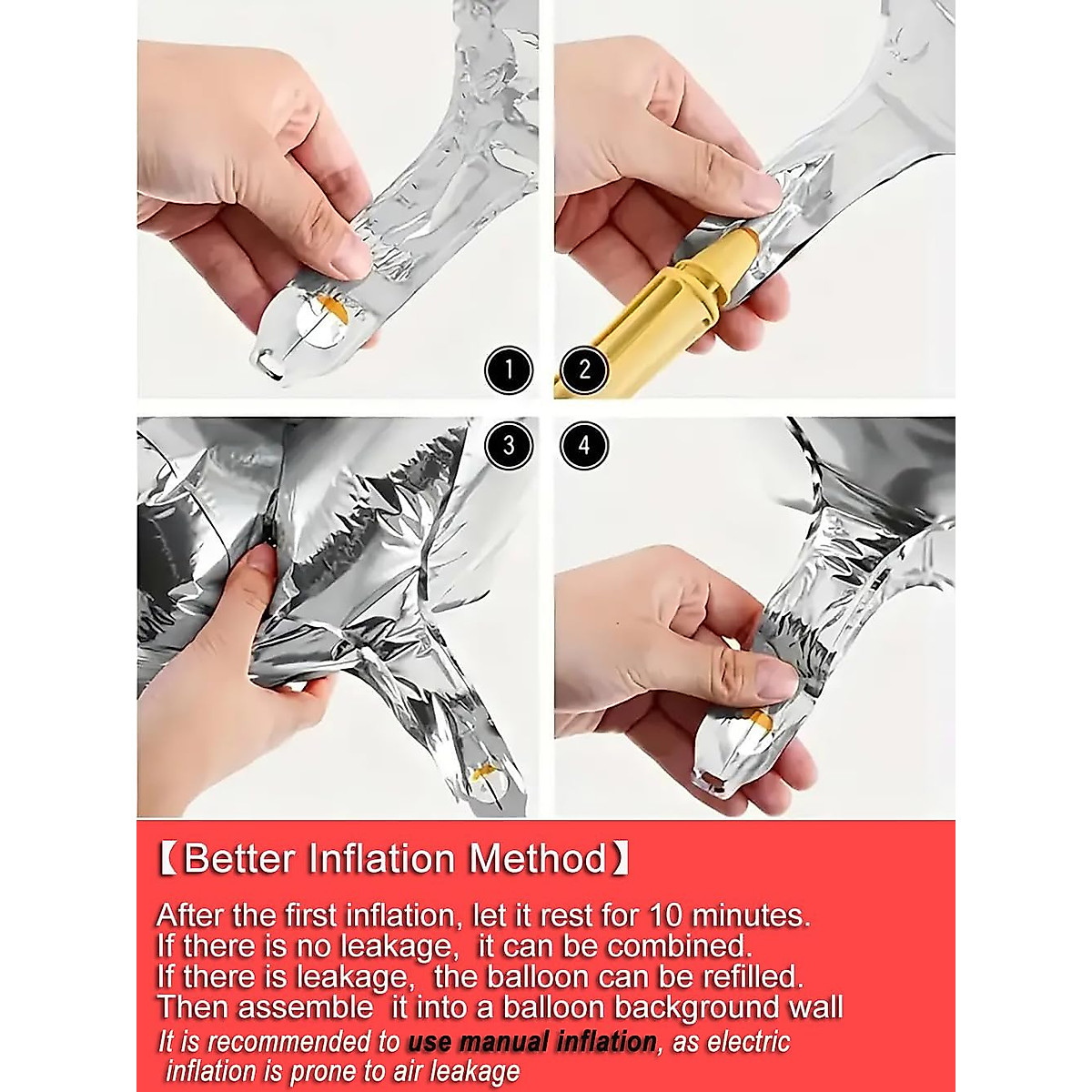 1

2

3

4

【Better Inflation Method】

After the first inflation, let it rest for 10 minutes.
If there is no leakage, it can be combined.
If there is leakage, the balloon can be refilled.
Then assemble it into a balloon background wall
It is recommended to use manual inflation, as electric inflation is prone to air leakage