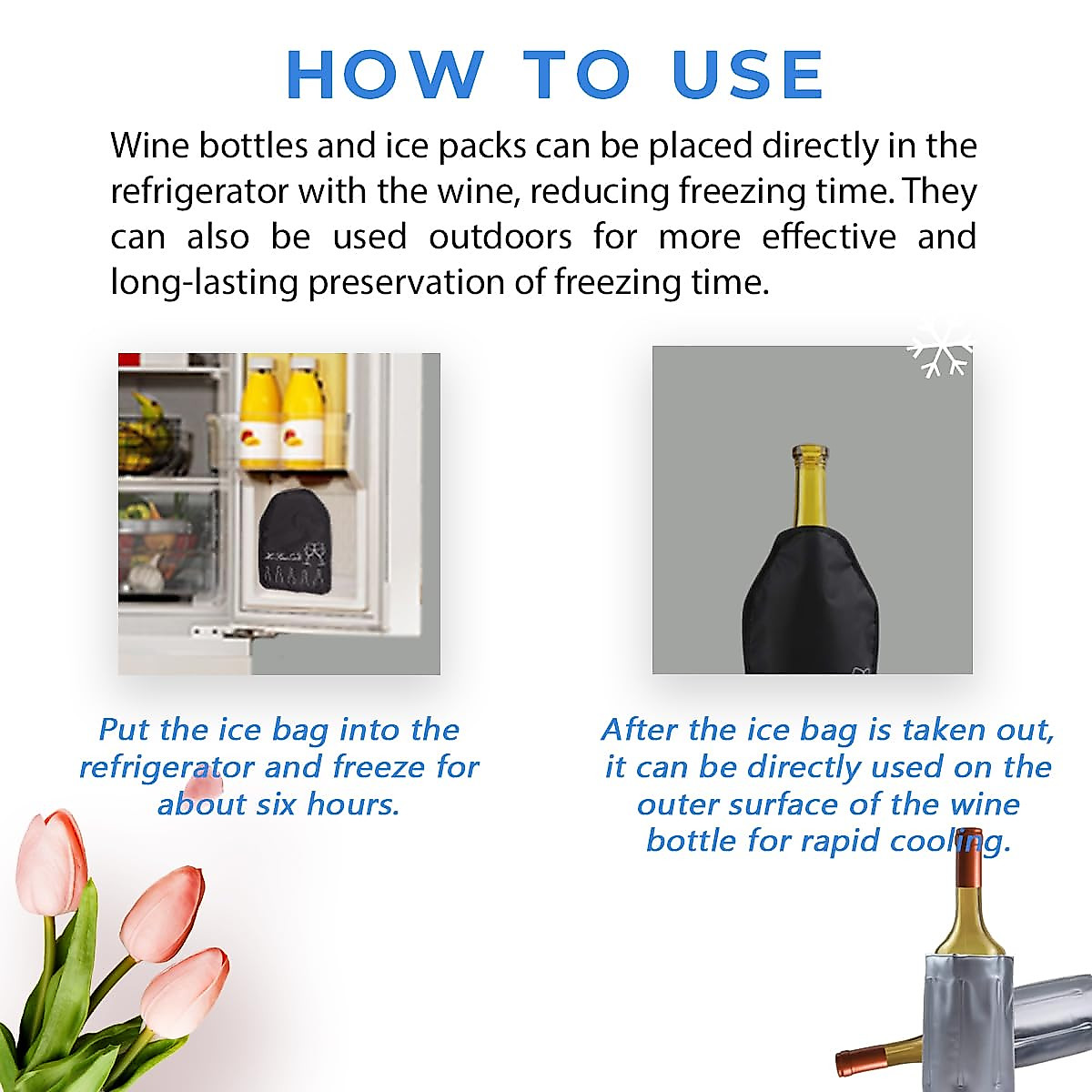 HOW TO USE

Wine bottles and ice packs can be placed directly in the refrigerator with the wine, reducing freezing time. They can also be used outdoors for more effective and long-lasting preservation of freezing time.

Put the ice bag into the refrigerator and freeze for about six hours.

After the ice bag is taken out, it can be directly used on the outer surface of the wine bottle for rapid cooling.