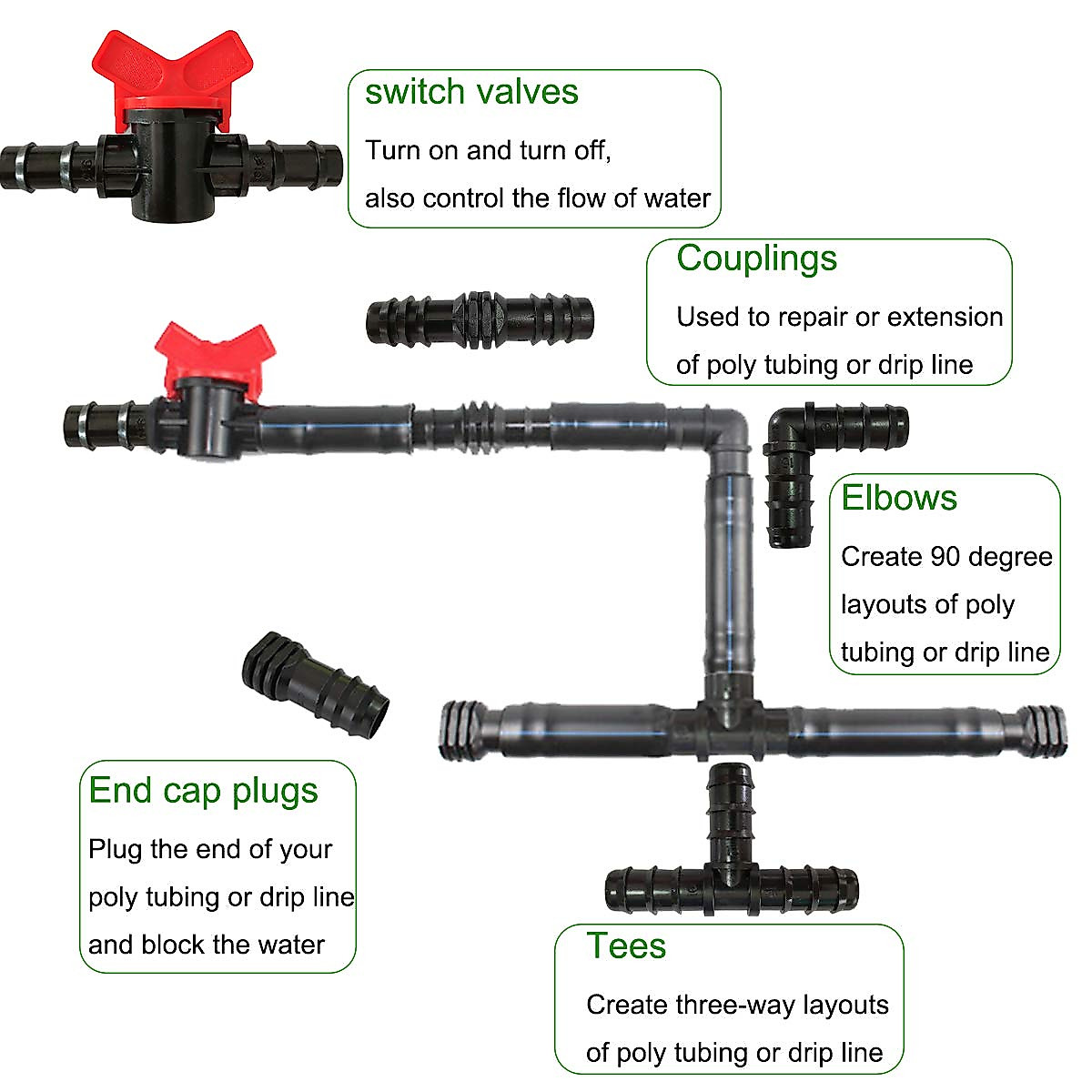 switch valves

Turn on and turn off, also control the flow of water

Couplings

Used to repair or extension of poly tubing or drip line

Elbows

Create 90 degree layouts of poly tubing or drip line

End cap plugs

Plug the end of your poly tubing or drip line and block the water

Tees

Create three-way layouts of poly tubing or drip line