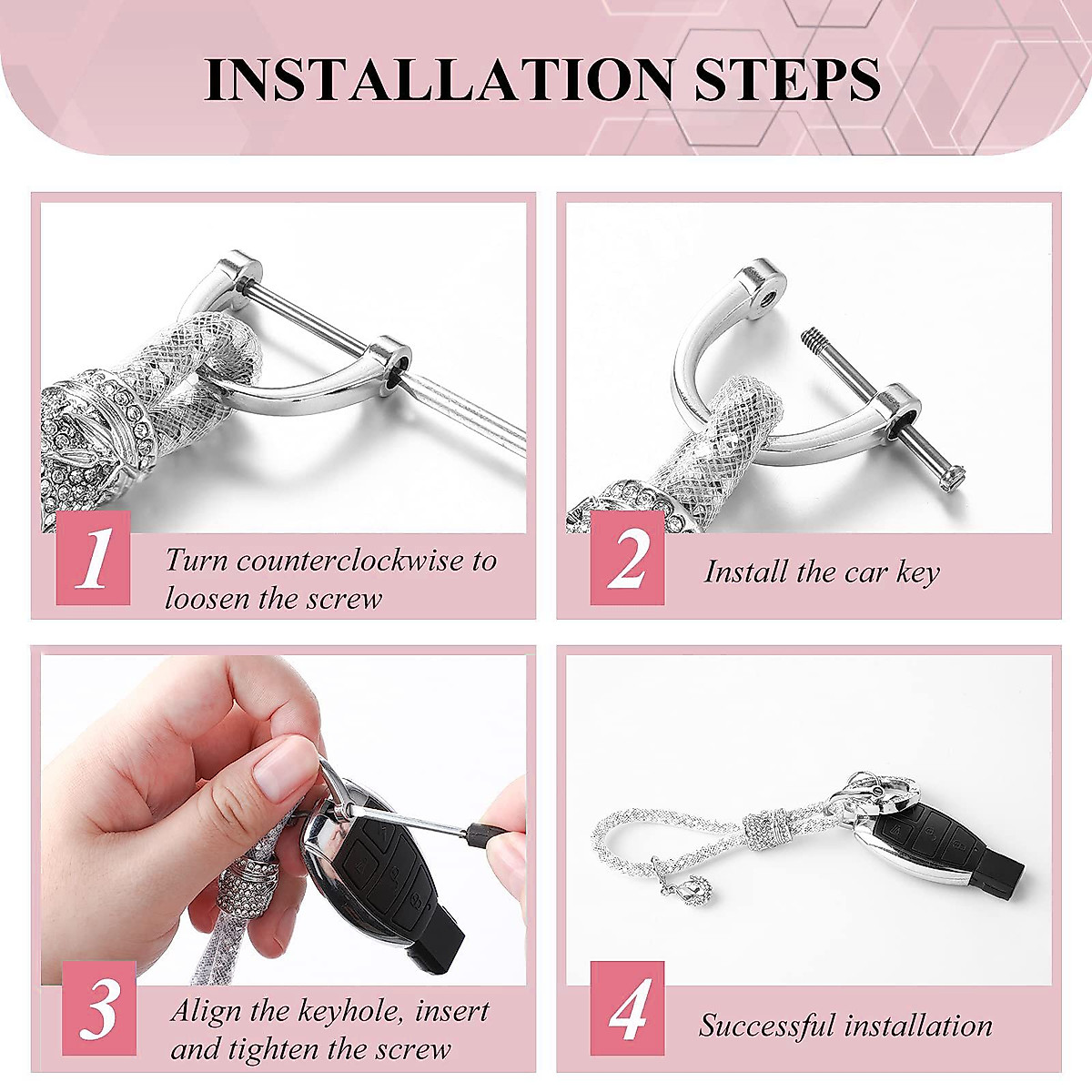 INSTALLATION STEPS

1 Turn counterclockwise to loosen the screw

2 Install the car key

3 Align the keyhole, insert and tighten the screw

4 Successful installation