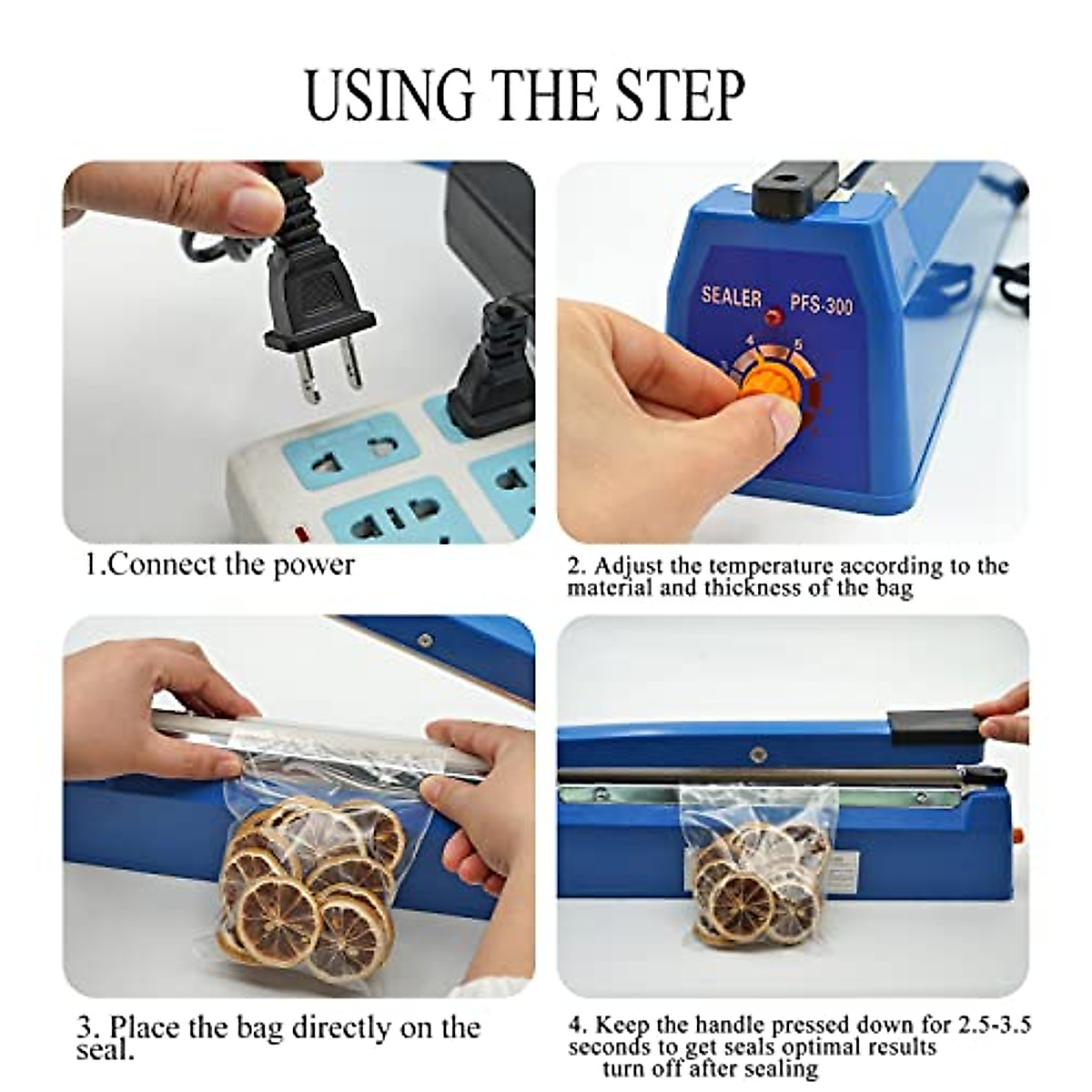 USING THE STEP

SEALER PFS-300

4

5

1.Connect the power

2. Adjust the temperature according to the material and thickness of the bag

3. Place the bag directly on the seal.

4. Keep the handle pressed down for 2.5-3.5 seconds to get seals optimal results turn off after sealing