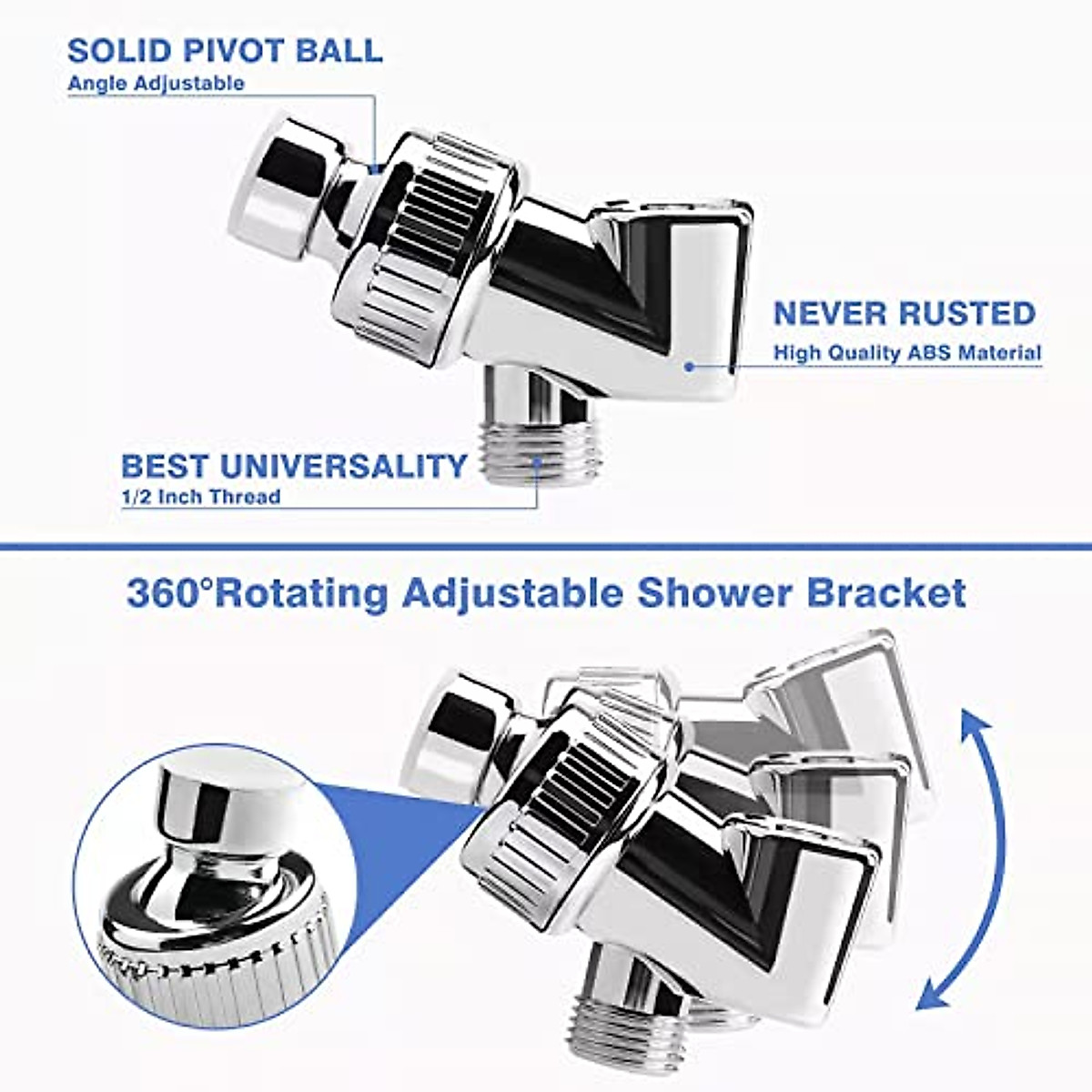 SOLID PIVOT BALL
Angle Adjustable

NEVER RUSTED
High Quality ABS Material

BEST UNIVERSALITY
1/2 Inch Thread

360°Rotating Adjustable Shower Bracket