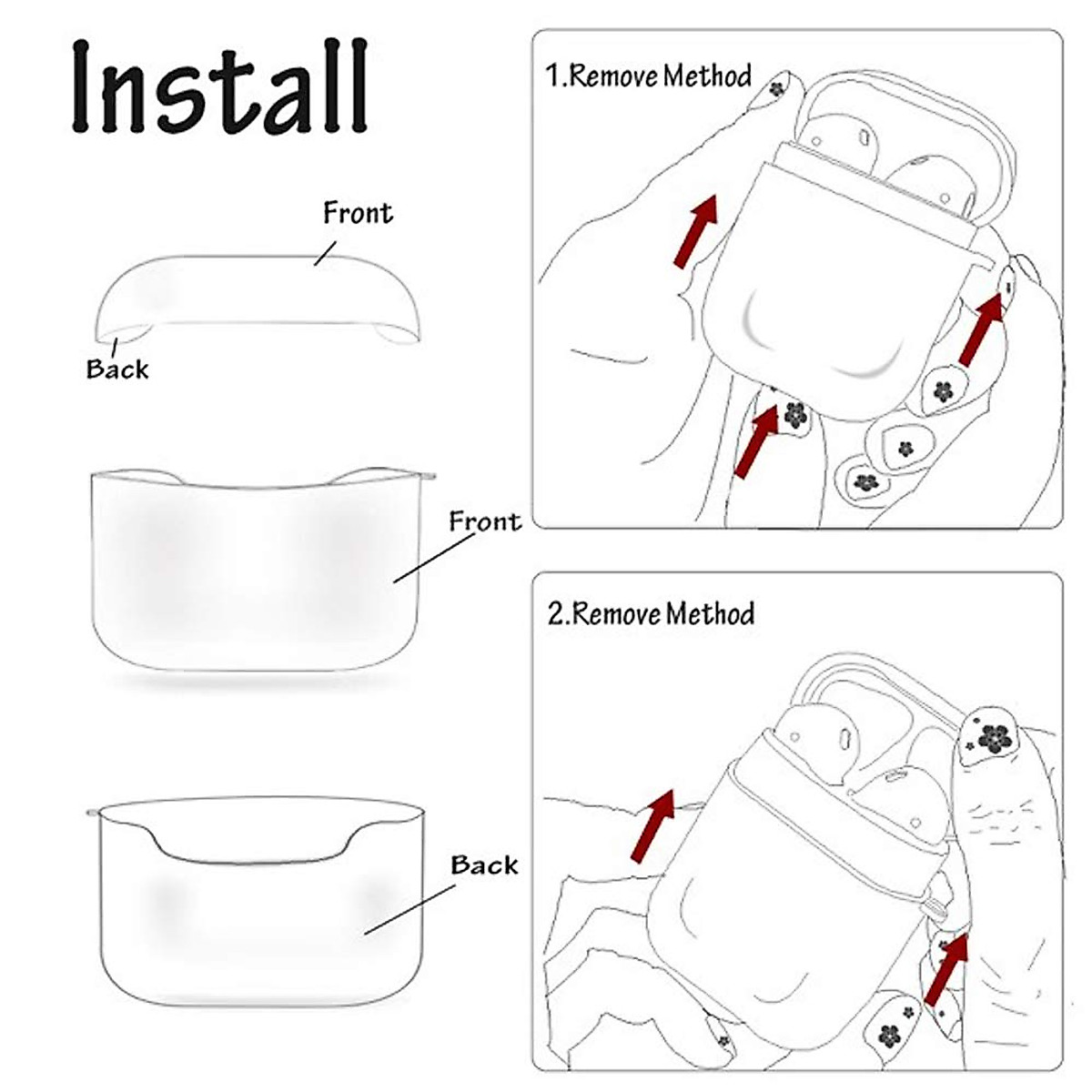 Install

Front

Back

Front

Back

1.Remove Method

2.Remove Method