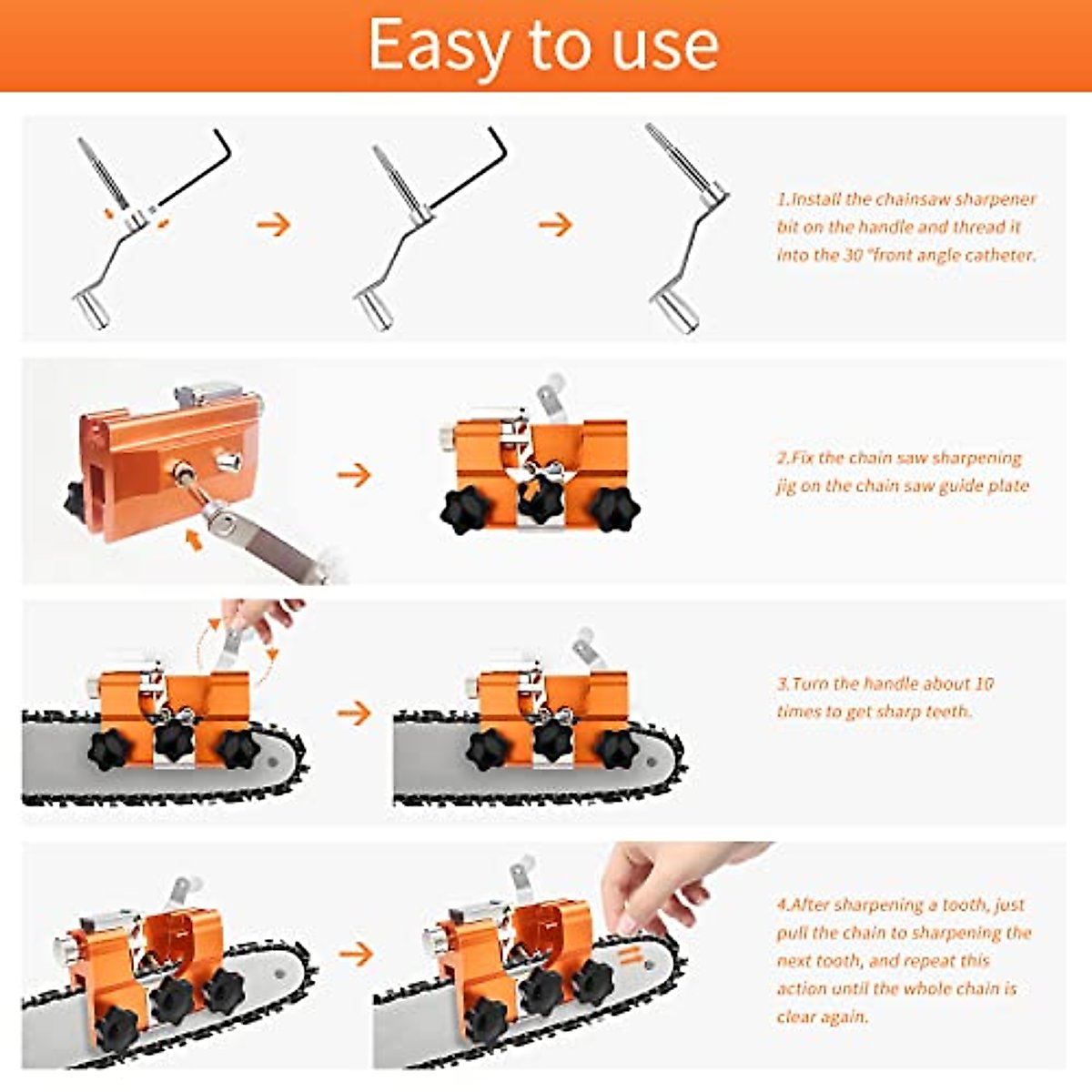 Easy to use

1.Install the chainsaw sharpener bit on the handle and thread it into the 30 °front angle catheter.

2.Fix the chain saw sharpening jig on the chain saw guide plate

3.Turn the handle about 10 times to get sharp teeth.

4.After sharpening a tooth, just pull the chain to sharpening the next tooth, and repeat this action until the whole chain is clear again.